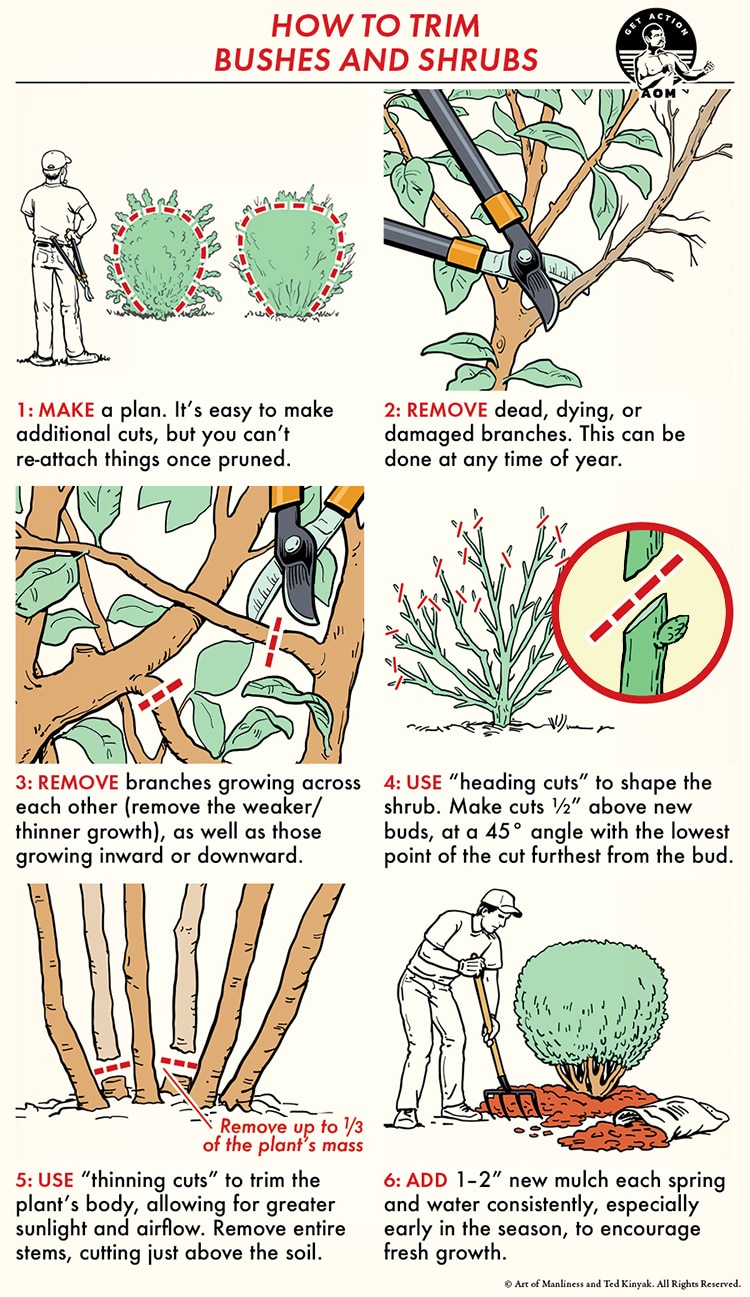 HOW TO TRIM BUSHES AND SHRUBS

GET ACTION AOM

1: MAKE a plan. It's easy to make additional cuts, but you can't re-attach things once pruned.

2: REMOVE dead, dying, or damaged branches. This can be done at any time of year.

3: REMOVE branches growing across each other (remove the weaker/thinner growth), as well as those growing inward or downward.

4: USE "heading cuts" to shape the shrub. Make cuts ½" above new buds, at a 45° angle with the lowest point of the cut furthest from the bud.

Remove up to ⅓ of the plant's mass

5: USE "thinning cuts" to trim the plant's body, allowing for greater sunlight and airflow. Remove entire stems, cutting just above the soil.

6: ADD 1–2" new mulch each spring and water consistently, especially early in the season, to encourage fresh growth.

© Art of Manliness and Ted Kinyak. All Rights Reserved.