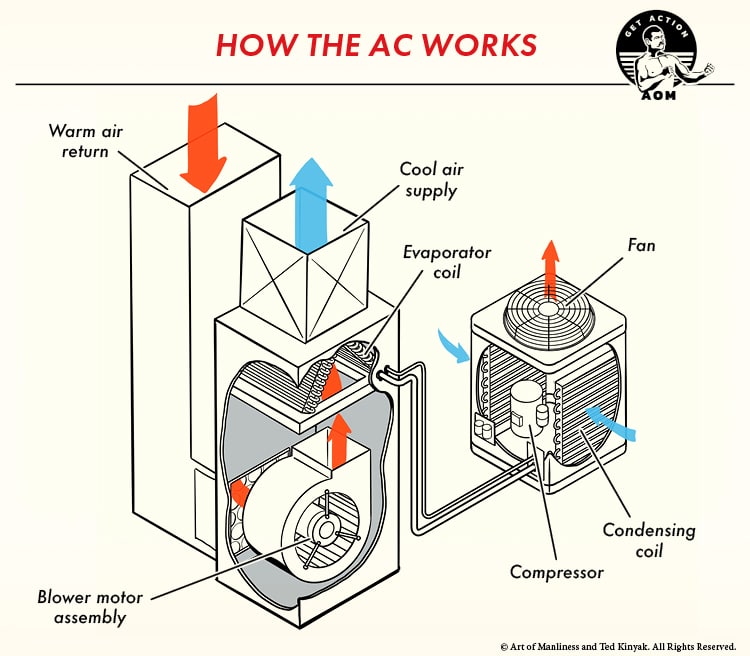 HOW THE AC WORKS

GET ACTION
AOM

Warm air return

Cool air supply

Evaporator coil

Fan

Condensing coil

Compressor

Blower motor assembly

© Art of Manliness and Ted Kinyak. All Rights Reserved.