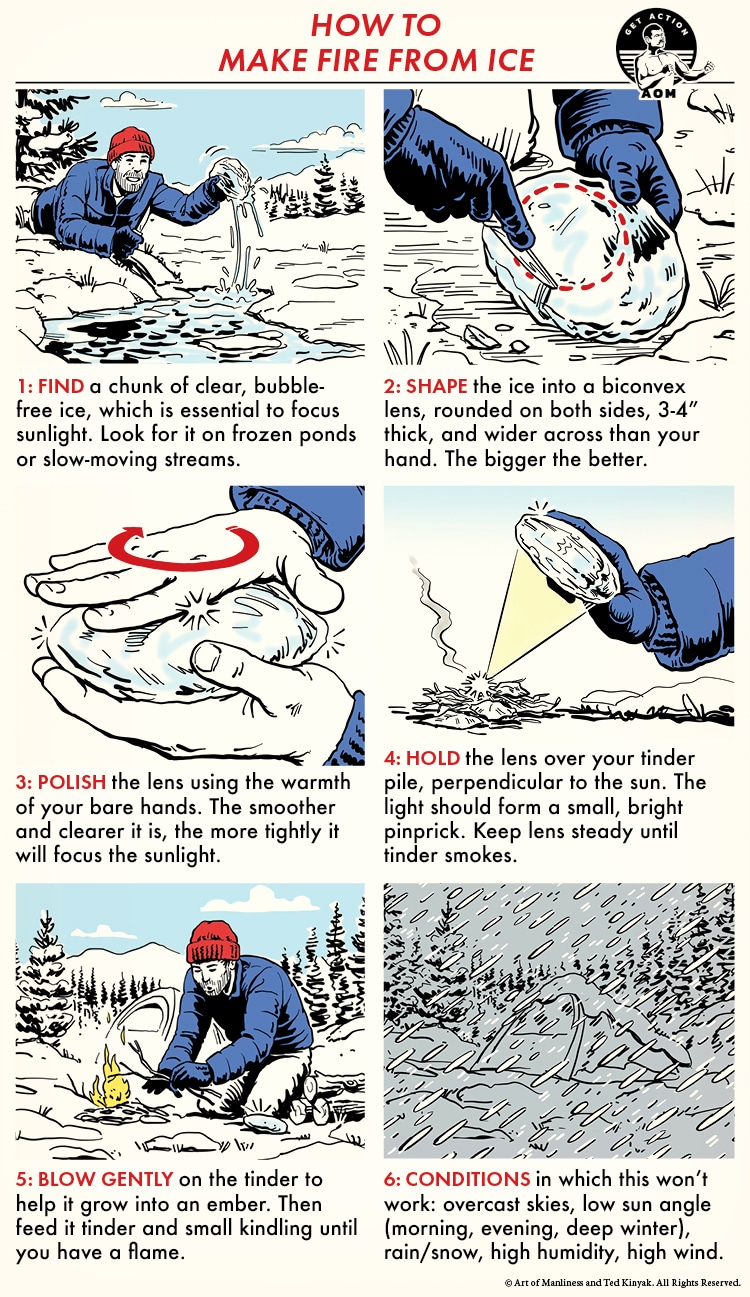 HOW TO
MAKE FIRE FROM ICE

GET ACTION
AOM

1: FIND a chunk of clear, bubble-free ice, which is essential to focus sunlight. Look for it on frozen ponds or slow-moving streams.

2: SHAPE the ice into a biconvex lens, rounded on both sides, 3-4" thick, and wider across than your hand. The bigger the better.

3: POLISH the lens using the warmth of your bare hands. The smoother and clearer it is, the more tightly it will focus the sunlight.

4: HOLD the lens over your tinder pile, perpendicular to the sun. The light should form a small, bright pinprick. Keep lens steady until tinder smokes.

5: BLOW GENTLY on the tinder to help it grow into an ember. Then feed it tinder and small kindling until you have a flame.

6: CONDITIONS in which this won't work: overcast skies, low sun angle (morning, evening, deep winter), rain/snow, high humidity, high wind.

© Art of Manliness and Ted Kinyak. All Rights Reserved.