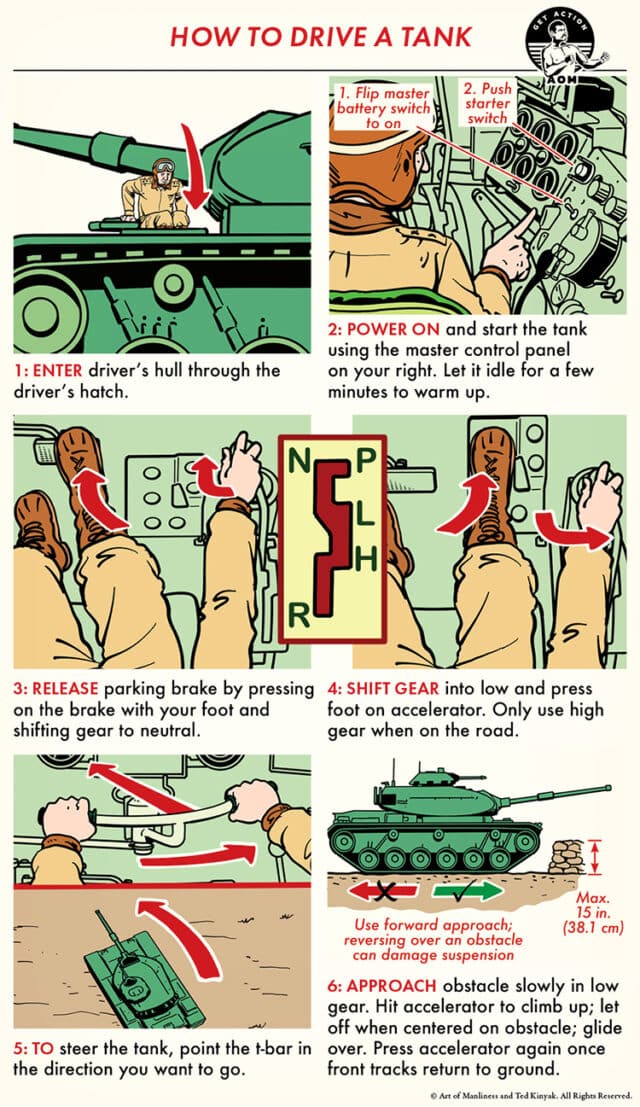 HOW TO DRIVE A TANK

GET ACTION
AOM

1: ENTER driver's hull through the driver's hatch.

1. Flip master battery switch to on

2. Push starter switch

2: POWER ON and start the tank using the master control panel on your right. Let it idle for a few minutes to warm up.

N
P
L
H
R

3: RELEASE parking brake by pressing on the brake with your foot and shifting gear to neutral.

4: SHIFT GEAR into low and press foot on accelerator. Only use high gear when on the road.

5: TO steer the tank, point the t-bar in the direction you want to go.

Use forward approach; reversing over an obstacle can damage suspension

Max. 15 in. (38.1 cm)

6: APPROACH obstacle slowly in low gear. Hit accelerator to climb up; let off when centered on obstacle; glide over. Press accelerator again once front tracks return to ground.

© Art of Manliness and Ted Kinyak. All Rights Reserved.