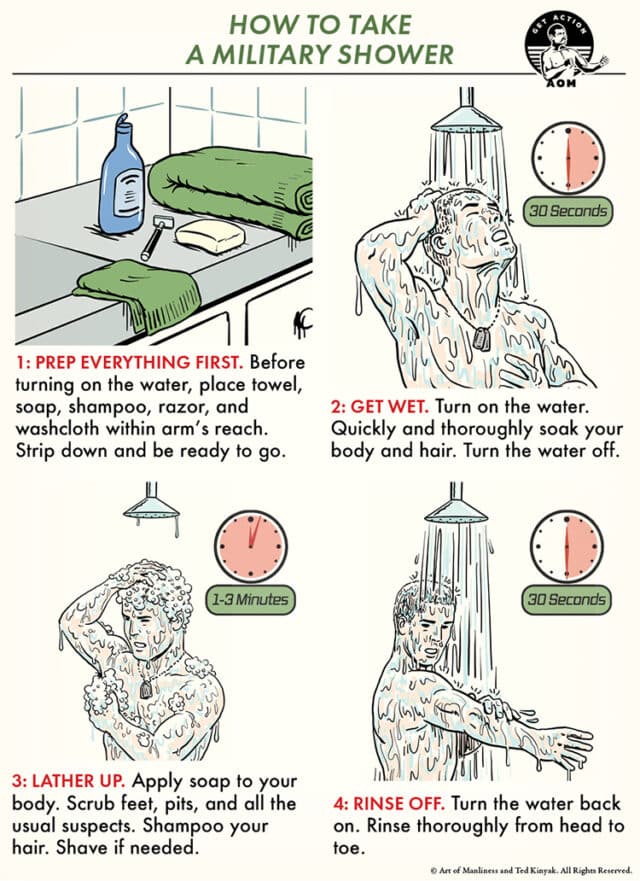 HOW TO TAKE A MILITARY SHOWER

GET ACTION
AOM

1: PREP EVERYTHING FIRST. Before turning on the water, place towel, soap, shampoo, razor, and washcloth within arm's reach. Strip down and be ready to go.

30 Seconds

2: GET WET. Turn on the water. Quickly and thoroughly soak your body and hair. Turn the water off.

1-3 Minutes

3: LATHER UP. Apply soap to your body. Scrub feet, pits, and all the usual suspects. Shampoo your hair. Shave if needed.

30 Seconds

4: RINSE OFF. Turn the water back on. Rinse thoroughly from head to toe.

© Art of Manliness and Ted Kinyak. All Rights Reserved.