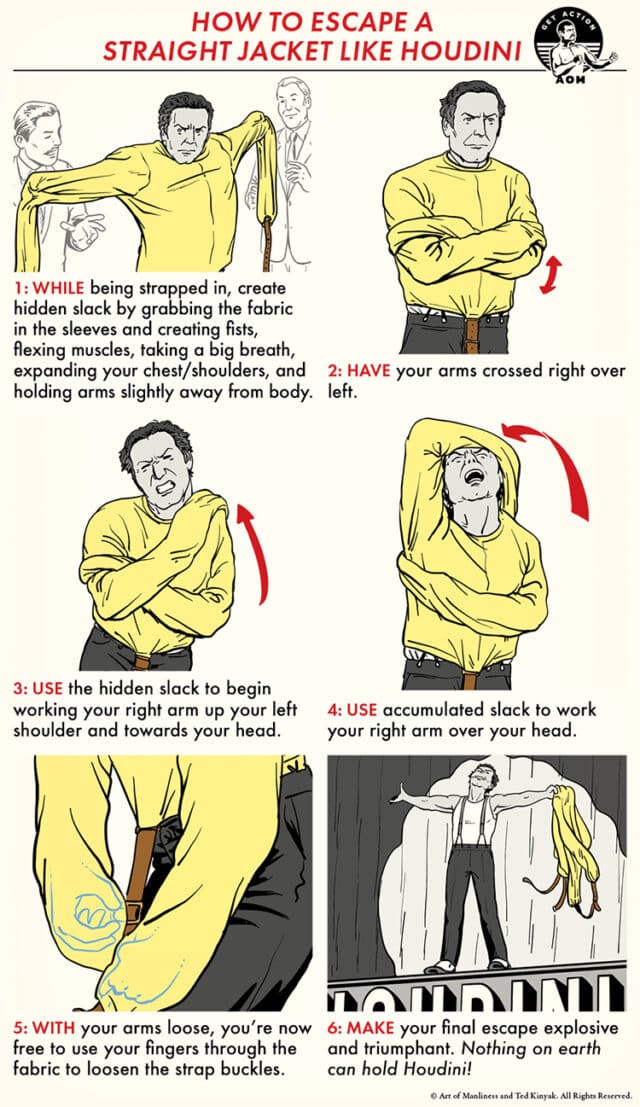 HOW TO ESCAPE A STRAIGHT JACKET LIKE HOUDINI

GET ACTION
AOM

1: WHILE being strapped in, create hidden slack by grabbing the fabric in the sleeves and creating fists, flexing muscles, taking a big breath, expanding your chest/shoulders, and holding arms slightly away from body.

2: HAVE your arms crossed right over left.

3: USE the hidden slack to begin working your right arm up your left shoulder and towards your head.

4: USE accumulated slack to work your right arm over your head.

5: WITH your arms loose, you're now free to use your fingers through the fabric to loosen the strap buckles.

HOUDINI

6: MAKE your final escape explosive and triumphant. Nothing on earth can hold Houdini!

© Art of Manliness and Ted Kinyak. All Rights Reserved.