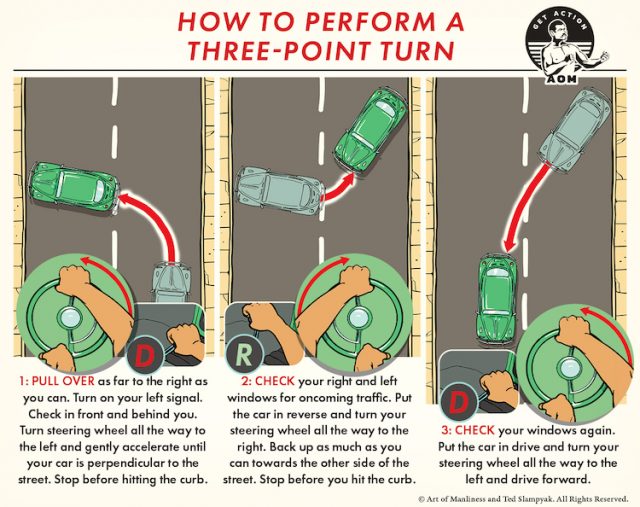 HOW TO PERFORM A THREE-POINT TURN

GET ACTION
AOM

D

1: PULL OVER as far to the right as you can. Turn on your left signal. Check in front and behind you. Turn steering wheel all the way to the left and gently accelerate until your car is perpendicular to the street. Stop before hitting the curb.

R

2: CHECK your right and left windows for oncoming traffic. Put the car in reverse and turn your steering wheel all the way to the right. Back up as much as you can towards the other side of the street. Stop before you hit the curb.

D

3: CHECK your windows again. Put the car in drive and turn your steering wheel all the way to the left and drive forward.

© Art of Manliness and Ted Slampyak. All Rights Reserved.