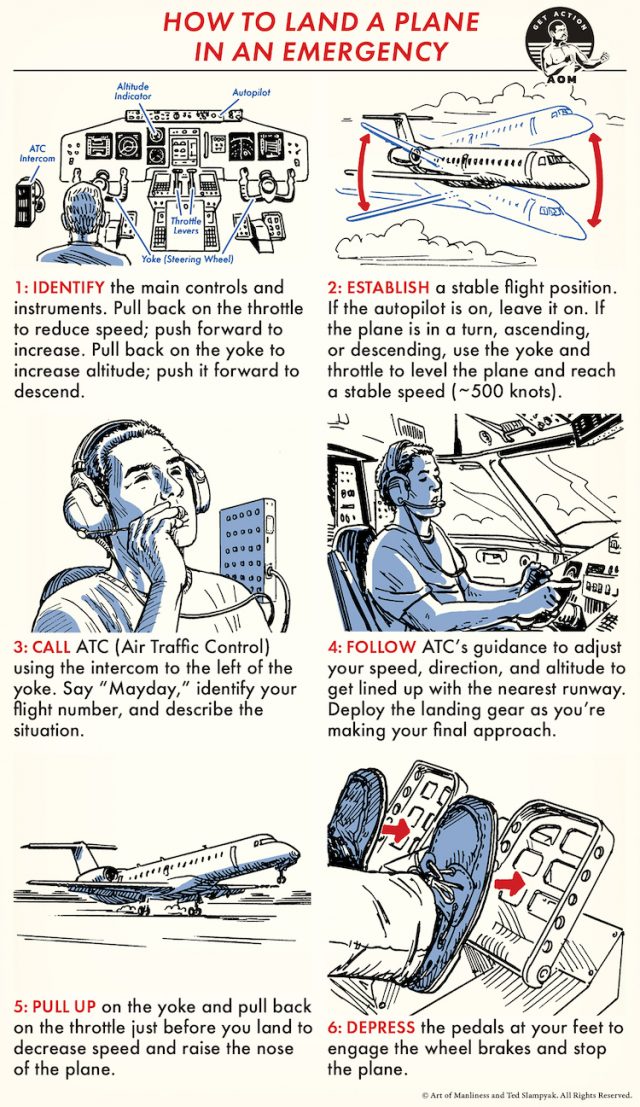 HOW TO LAND A PLANE IN AN EMERGENCY

GET ACTION
AOM

Altitude Indicator
Autopilot
ATC Intercom
Throttle Levers
Yoke (Steering Wheel)

1: IDENTIFY the main controls and instruments. Pull back on the throttle to reduce speed; push forward to increase. Pull back on the yoke to increase altitude; push it forward to descend.

2: ESTABLISH a stable flight position. If the autopilot is on, leave it on. If the plane is in a turn, ascending, or descending, use the yoke and throttle to level the plane and reach a stable speed (~500 knots).

3: CALL ATC (Air Traffic Control) using the intercom to the left of the yoke. Say "Mayday," identify your flight number, and describe the situation.

4: FOLLOW ATC's guidance to adjust your speed, direction, and altitude to get lined up with the nearest runway. Deploy the landing gear as you're making your final approach.

5: PULL UP on the yoke and pull back on the throttle just before you land to decrease speed and raise the nose of the plane.

6: DEPRESS the pedals at your feet to engage the wheel brakes and stop the plane.

© Art of Manliness and Ted Slampyak. All Rights Reserved.