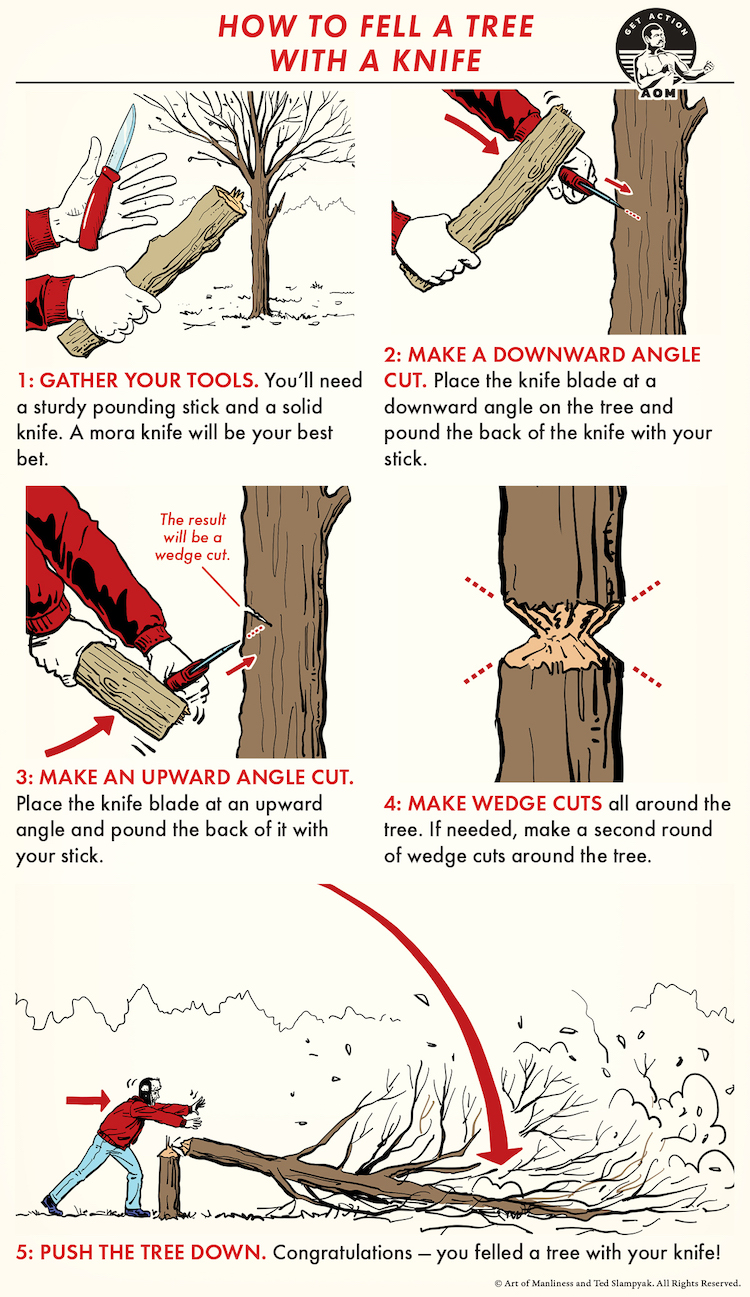 HOW TO FELL A TREE WITH A KNIFE

GET ACTION
AOM

1: GATHER YOUR TOOLS. You'll need a sturdy pounding stick and a solid knife. A mora knife will be your best bet.

2: MAKE A DOWNWARD ANGLE CUT. Place the knife blade at a downward angle on the tree and pound the back of the knife with your stick.

The result will be a wedge cut.

3: MAKE AN UPWARD ANGLE CUT. Place the knife blade at an upward angle and pound the back of it with your stick.

4: MAKE WEDGE CUTS all around the tree. If needed, make a second round of wedge cuts around the tree.

5: PUSH THE TREE DOWN. Congratulations — you felled a tree with your knife!

© Art of Manliness and Ted Slampyak. All Rights Reserved.