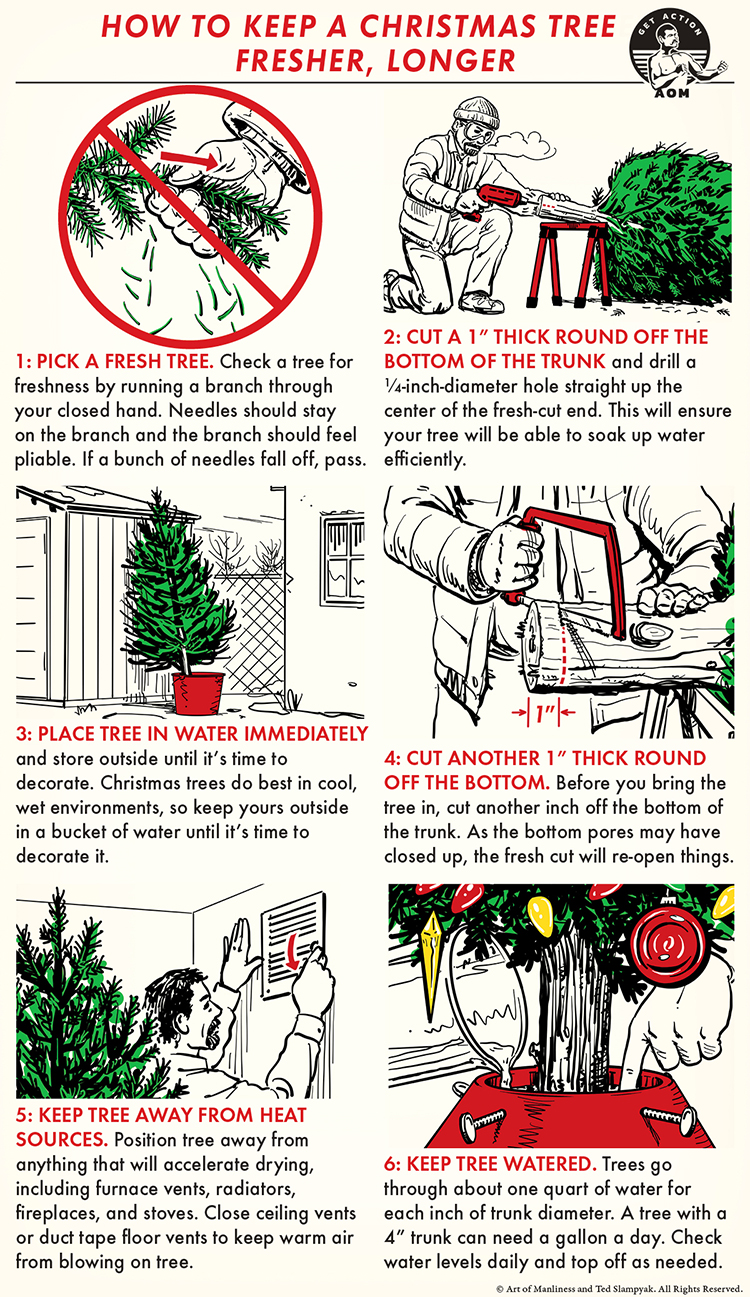 HOW TO KEEP A CHRISTMAS TREE FRESHER, LONGER

GET ACTION
AOM

1: PICK A FRESH TREE. Check a tree for freshness by running a branch through your closed hand. Needles should stay on the branch and the branch should feel pliable. If a bunch of needles fall off, pass.

2: CUT A 1" THICK ROUND OFF THE BOTTOM OF THE TRUNK and drill a ¼-inch-diameter hole straight up the center of the fresh-cut end. This will ensure your tree will be able to soak up water efficiently.

3: PLACE TREE IN WATER IMMEDIATELY and store outside until it's time to decorate. Christmas trees do best in cool, wet environments, so keep yours outside in a bucket of water until it's time to decorate it.

1"

4: CUT ANOTHER 1" THICK ROUND OFF THE BOTTOM. Before you bring the tree in, cut another inch off the bottom of the trunk. As the bottom pores may have closed up, the fresh cut will re-open things.

5: KEEP TREE AWAY FROM HEAT SOURCES. Position tree away from anything that will accelerate drying, including furnace vents, radiators, fireplaces, and stoves. Close ceiling vents or duct tape floor vents to keep warm air from blowing on tree.

6: KEEP TREE WATERED. Trees go through about one quart of water for each inch of trunk diameter. A tree with a 4" trunk can need a gallon a day. Check water levels daily and top off as needed.

© Art of Manliness and Ted Slampyak. All Rights Reserved.