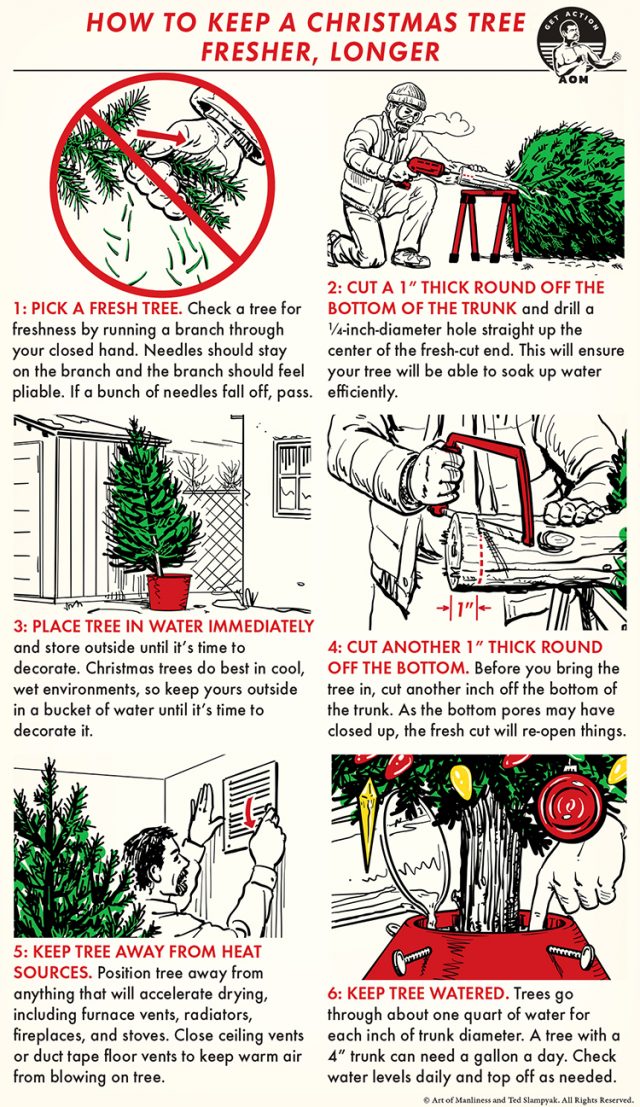 HOW TO KEEP A CHRISTMAS TREE FRESHER, LONGER

GET ACTION
AOM

1: PICK A FRESH TREE. Check a tree for freshness by running a branch through your closed hand. Needles should stay on the branch and the branch should feel pliable. If a bunch of needles fall off, pass.

2: CUT A 1" THICK ROUND OFF THE BOTTOM OF THE TRUNK and drill a ¼-inch-diameter hole straight up the center of the fresh-cut end. This will ensure your tree will be able to soak up water efficiently.

3: PLACE TREE IN WATER IMMEDIATELY and store outside until it's time to decorate. Christmas trees do best in cool, wet environments, so keep yours outside in a bucket of water until it's time to decorate it.

1"

4: CUT ANOTHER 1" THICK ROUND OFF THE BOTTOM. Before you bring the tree in, cut another inch off the bottom of the trunk. As the bottom pores may have closed up, the fresh cut will re-open things.

5: KEEP TREE AWAY FROM HEAT SOURCES. Position tree away from anything that will accelerate drying, including furnace vents, radiators, fireplaces, and stoves. Close ceiling vents or duct tape floor vents to keep warm air from blowing on tree.

6: KEEP TREE WATERED. Trees go through about one quart of water for each inch of trunk diameter. A tree with a 4" trunk can need a gallon a day. Check water levels daily and top off as needed.

© Art of Manliness and Ted Slampyak. All Rights Reserved.