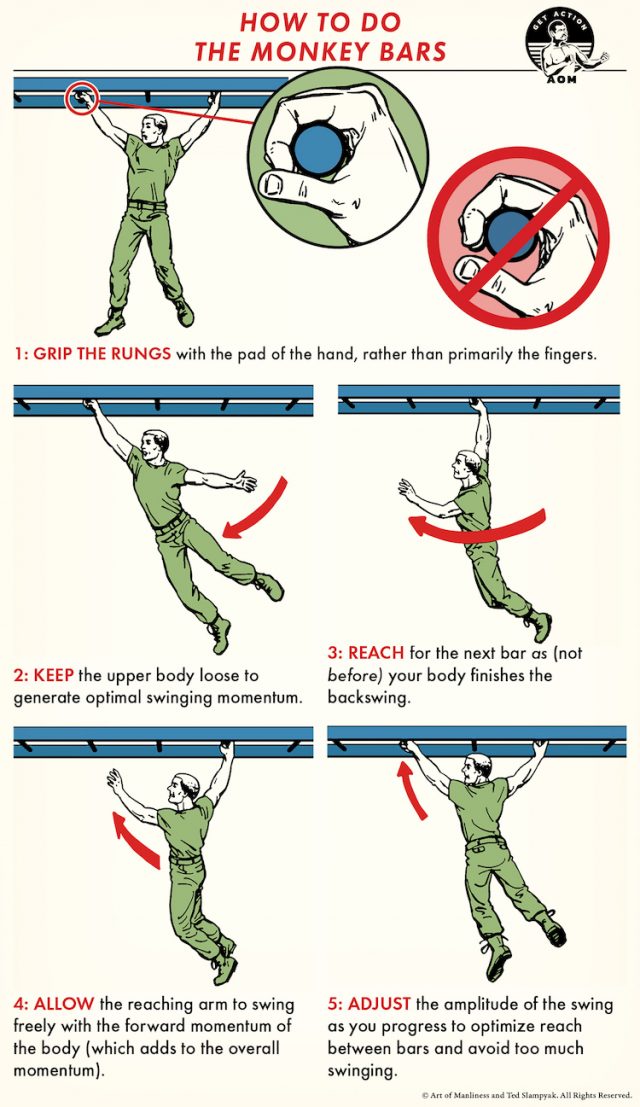 HOW TO DO THE MONKEY BARS

GET ACTION
AOM

1: GRIP THE RUNGS with the pad of the hand, rather than primarily the fingers.

2: KEEP the upper body loose to generate optimal swinging momentum.

3: REACH for the next bar as (not before) your body finishes the backswing.

4: ALLOW the reaching arm to swing freely with the forward momentum of the body (which adds to the overall momentum).

5: ADJUST the amplitude of the swing as you progress to optimize reach between bars and avoid too much swinging.

© Art of Manliness and Ted Slampyak. All Rights Reserved.