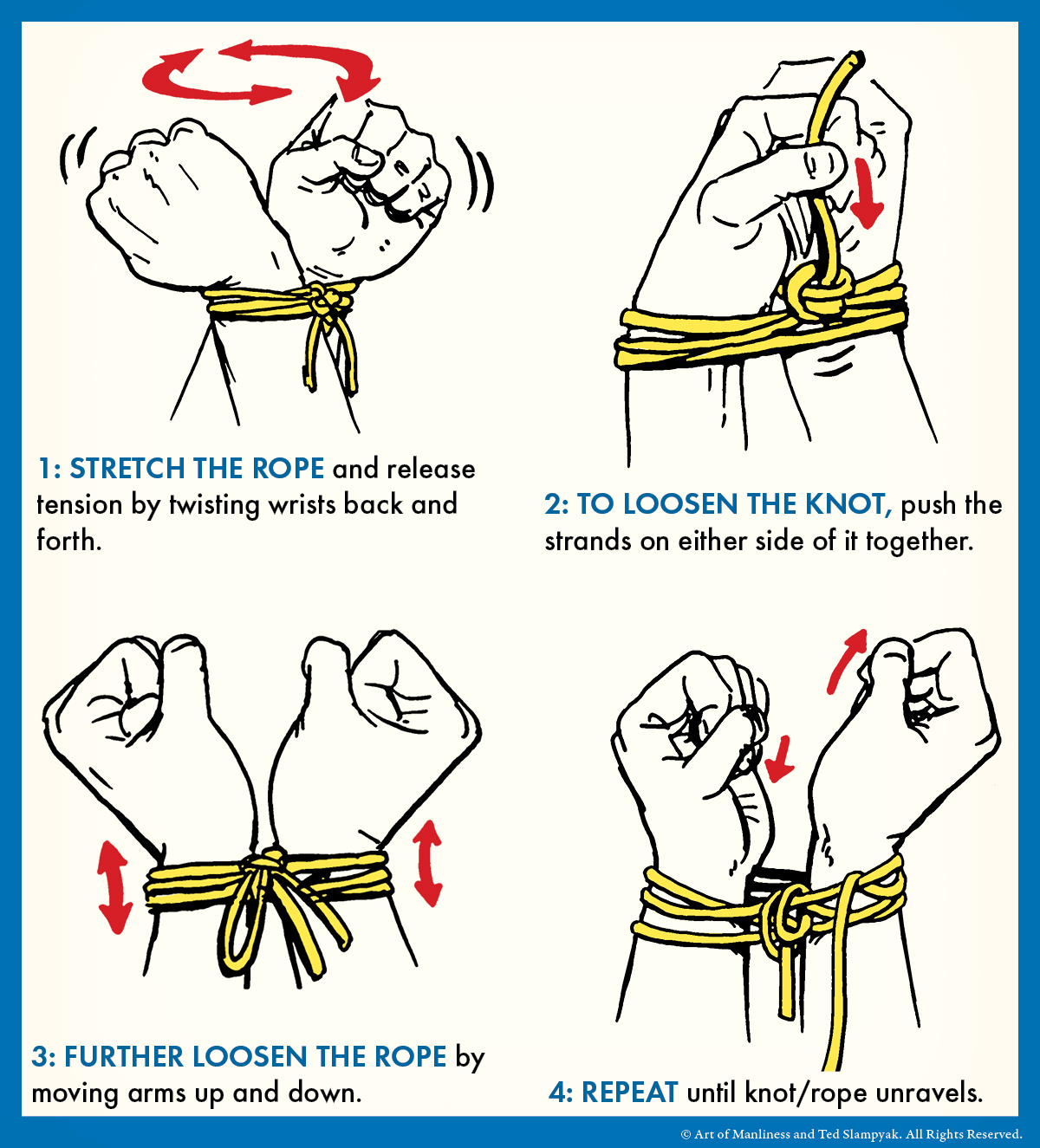 1: STRETCH THE ROPE and release tension by twisting wrists back and forth.

2: TO LOOSEN THE KNOT, push the strands on either side of it together.

3: FURTHER LOOSEN THE ROPE by moving arms up and down.

4: REPEAT until knot/rope unravels.

© Art of Manliness and Ted Slampyak. All Rights Reserved.