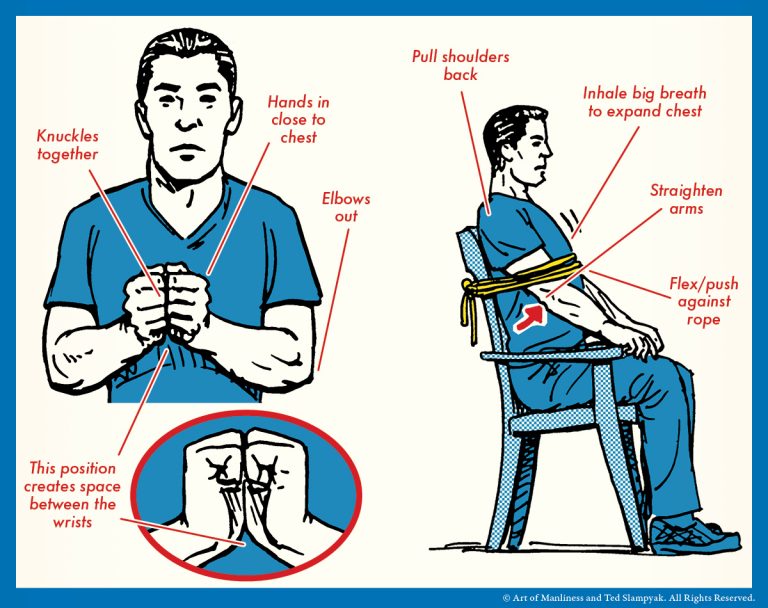 Knuckles together

Hands in close to chest

Elbows out

This position creates space between the wrists

Pull shoulders back

Inhale big breath to expand chest

Straighten arms

Flex/push against rope

© Art of Manliness and Ted Slampyak. All Rights Reserved.