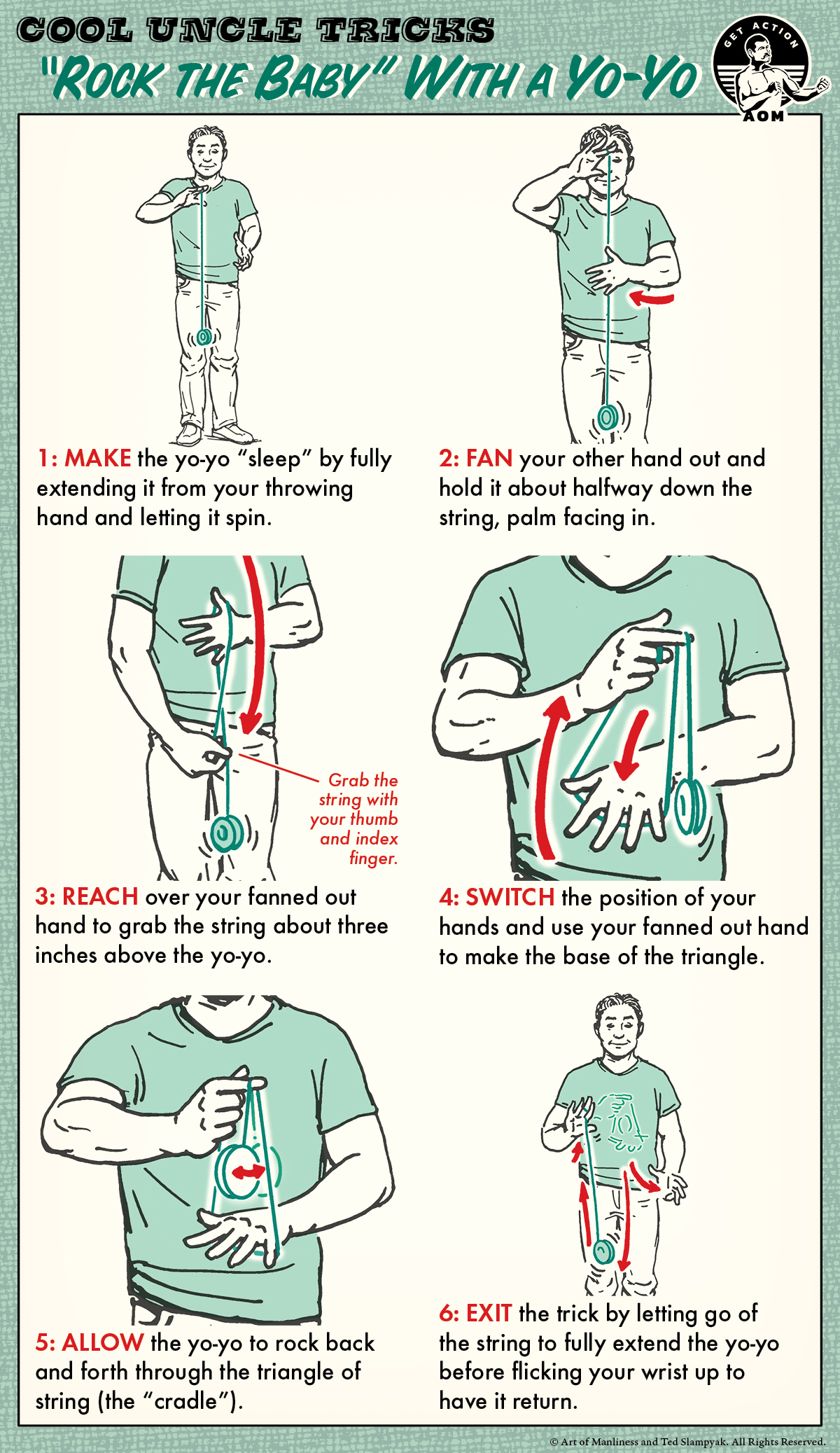 COOL UNCLE TRICKS
"ROCK THE BABY" WITH A YO-YO

GET ACTION
AOM

1: MAKE the yo-yo "sleep" by fully extending it from your throwing hand and letting it spin.

2: FAN your other hand out and hold it about halfway down the string, palm facing in.

Grab the string with your thumb and index finger.

3: REACH over your fanned out hand to grab the string about three inches above the yo-yo.

4: SWITCH the position of your hands and use your fanned out hand to make the base of the triangle.

5: ALLOW the yo-yo to rock back and forth through the triangle of string (the "cradle").

6: EXIT the trick by letting go of the string to fully extend the yo-yo before flicking your wrist up to have it return.

© Art of Manliness and Ted Slampyak. All Rights Reserved.