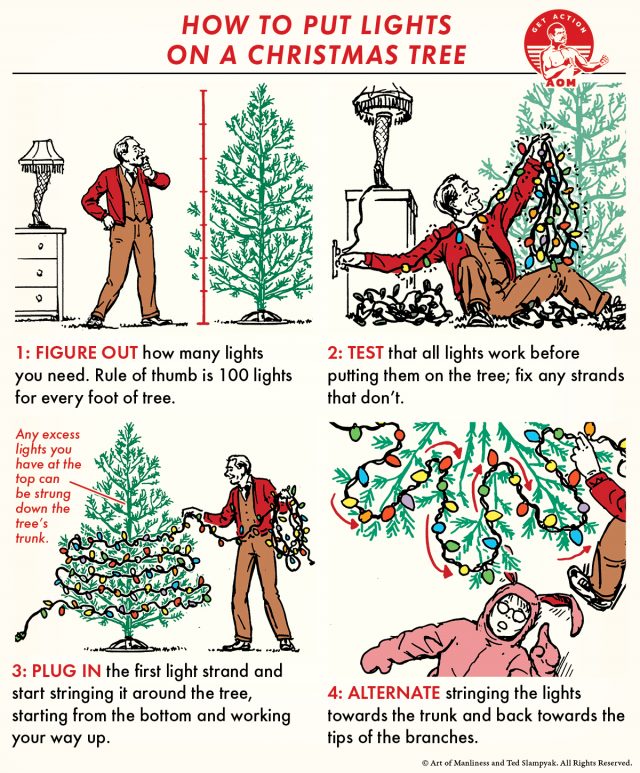 HOW TO PUT LIGHTS ON A CHRISTMAS TREE

GET ACTION
AOM

1: FIGURE OUT how many lights you need. Rule of thumb is 100 lights for every foot of tree.

2: TEST that all lights work before putting them on the tree; fix any strands that don't.

Any excess lights you have at the top can be strung down the tree's trunk.

3: PLUG IN the first light strand and start stringing it around the tree, starting from the bottom and working your way up.

4: ALTERNATE stringing the lights towards the trunk and back towards the tips of the branches.

© Art of Manliness and Ted Slampyak. All Rights Reserved.