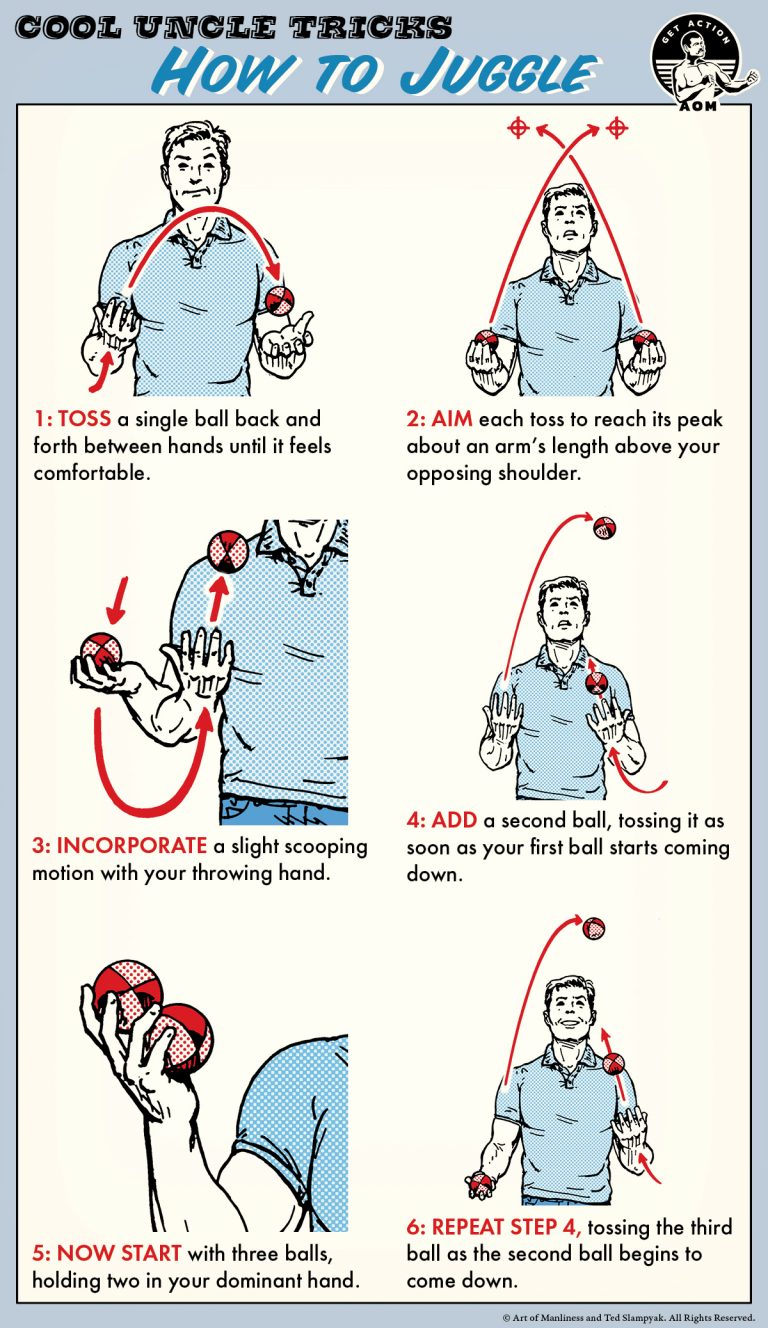 COOL UNCLE TRICKS
HOW TO JUGGLE

GET ACTION
AOM

1: TOSS a single ball back and forth between hands until it feels comfortable.

2: AIM each toss to reach its peak about an arm's length above your opposing shoulder.

3: INCORPORATE a slight scooping motion with your throwing hand.

4: ADD a second ball, tossing it as soon as your first ball starts coming down.

5: NOW START with three balls, holding two in your dominant hand.

6: REPEAT STEP 4, tossing the third ball as the second ball begins to come down.

© Art of Manliness and Ted Slampyak. All Rights Reserved.