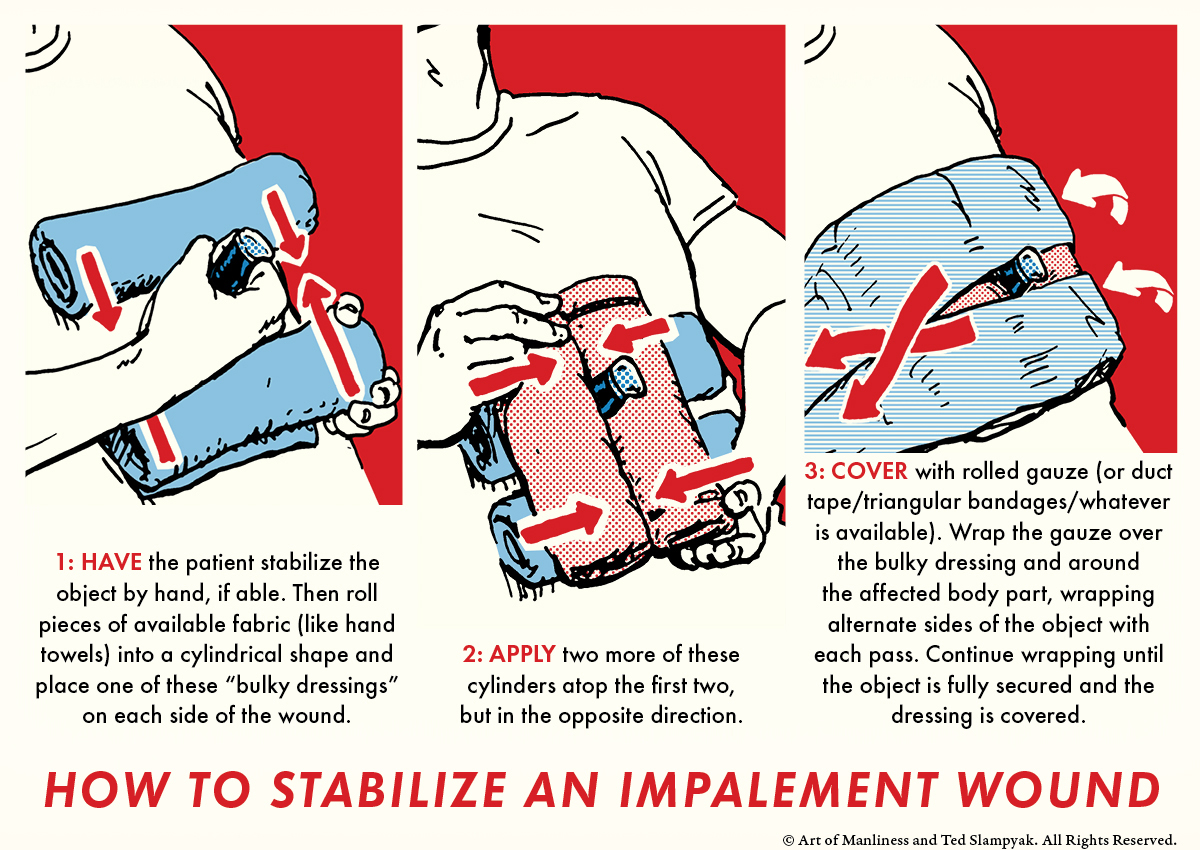 1: HAVE the patient stabilize the object by hand, if able. Then roll pieces of available fabric (like hand towels) into a cylindrical shape and place one of these "bulky dressings" on each side of the wound.

2: APPLY two more of these cylinders atop the first two, but in the opposite direction.

3: COVER with rolled gauze (or duct tape/triangular bandages/whatever is available). Wrap the gauze over the bulky dressing and around the affected body part, wrapping alternate sides of the object with each pass. Continue wrapping until the object is fully secured and the dressing is covered.

HOW TO STABILIZE AN IMPALEMENT WOUND

© Art of Manliness and Ted Slampyak. All Rights Reserved.