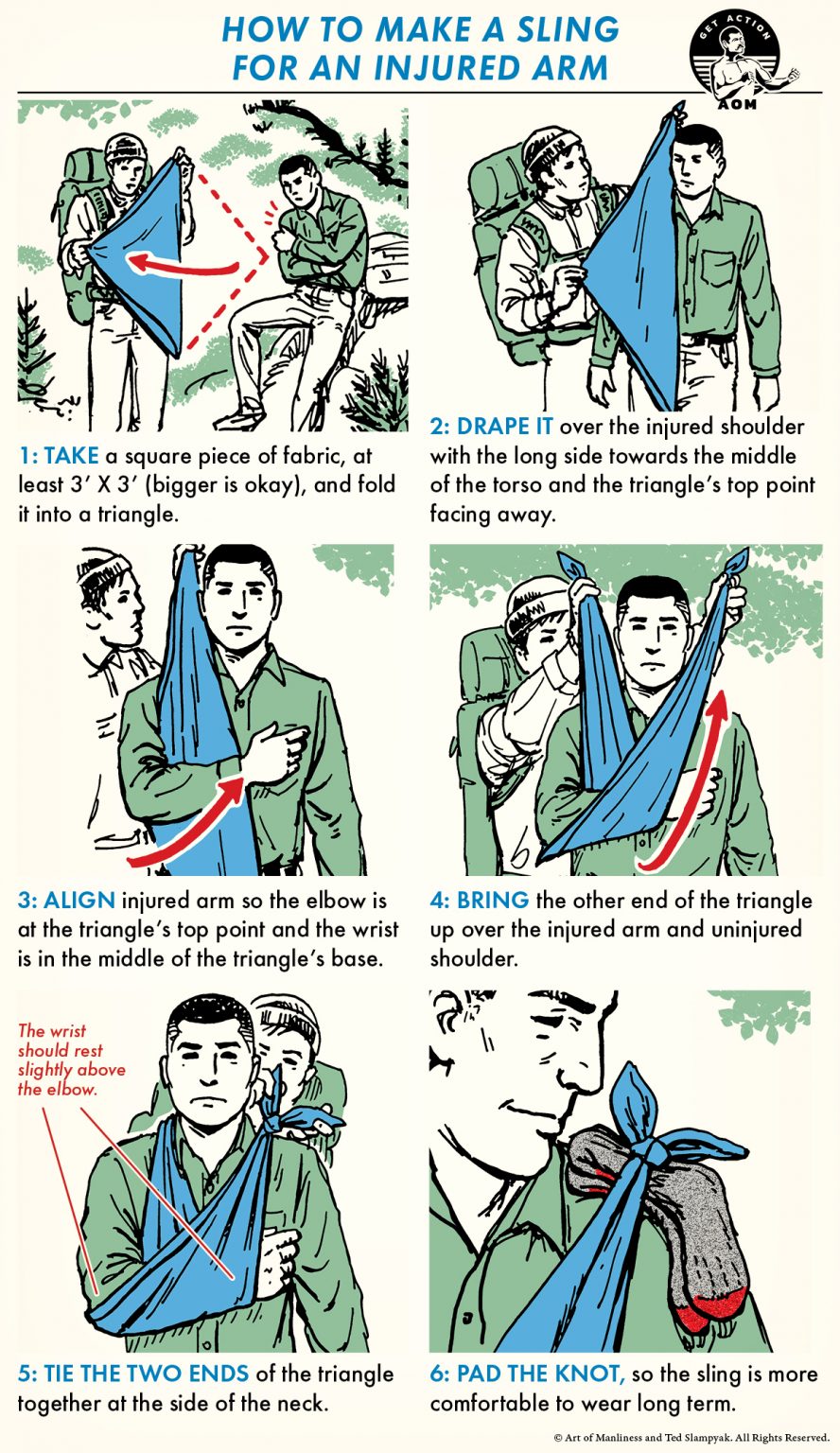 HOW TO MAKE A SLING FOR AN INJURED ARM

GET ACTION
AOM

1: TAKE a square piece of fabric, at least 3′ X 3′ (bigger is okay), and fold it into a triangle.

2: DRAPE IT over the injured shoulder with the long side towards the middle of the torso and the triangle's top point facing away.

3: ALIGN injured arm so the elbow is at the triangle's top point and the wrist is in the middle of the triangle's base.

4: BRING the other end of the triangle up over the injured arm and uninjured shoulder.

The wrist should rest slightly above the elbow.

5: TIE THE TWO ENDS of the triangle together at the side of the neck.

6: PAD THE KNOT, so the sling is more comfortable to wear long term.

© Art of Manliness and Ted Slampyak. All Rights Reserved.