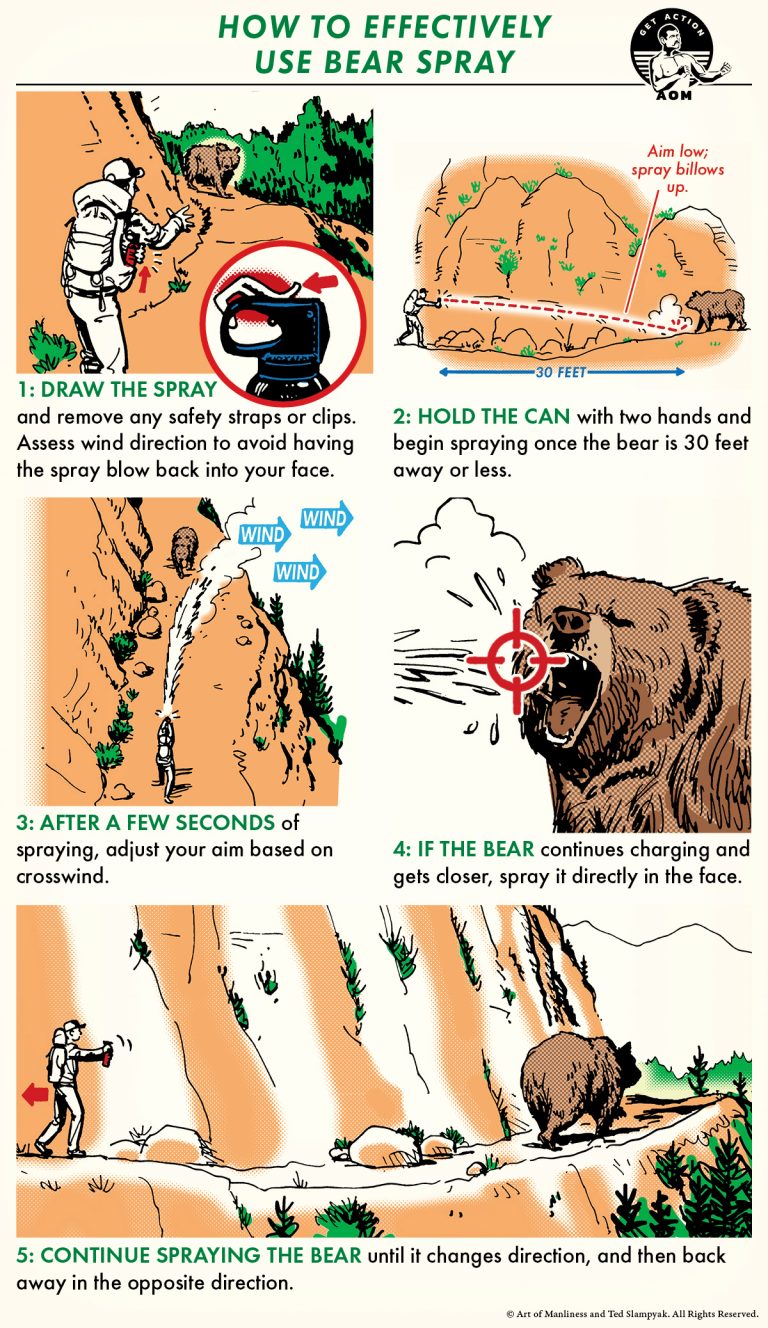 HOW TO EFFECTIVELY USE BEAR SPRAY

GET ACTION
AOM

1: DRAW THE SPRAY and remove any safety straps or clips. Assess wind direction to avoid having the spray blow back into your face.

Aim low; spray billows up.

30 FEET

2: HOLD THE CAN with two hands and begin spraying once the bear is 30 feet away or less.

WIND
WIND
WIND

3: AFTER A FEW SECONDS of spraying, adjust your aim based on crosswind.

4: IF THE BEAR continues charging and gets closer, spray it directly in the face.

5: CONTINUE SPRAYING THE BEAR until it changes direction, and then back away in the opposite direction.

© Art of Manliness and Ted Slampyak. All Rights Reserved.