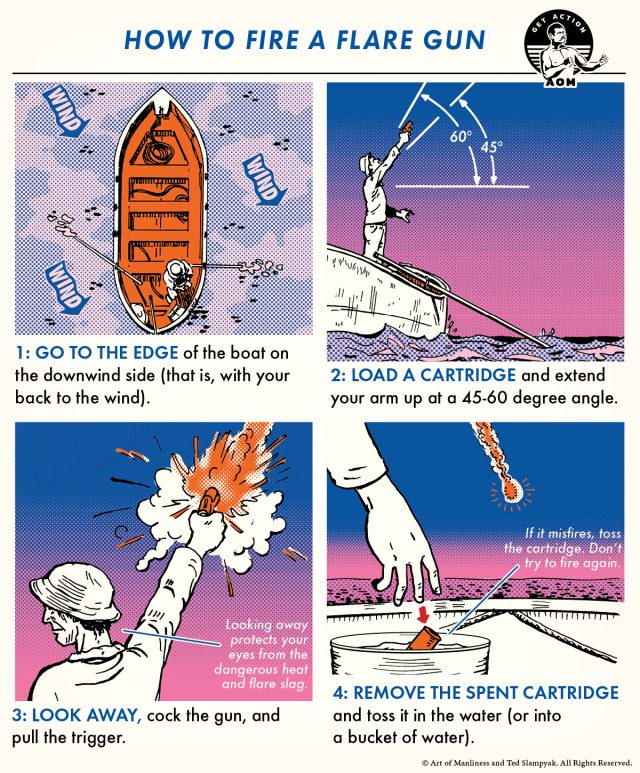 HOW TO FIRE A FLARE GUN

GET ACTION
AOM

WIND
WIND
WIND

1: GO TO THE EDGE of the boat on the downwind side (that is, with your back to the wind).

60°
45°

2: LOAD A CARTRIDGE and extend your arm up at a 45-60 degree angle.

Looking away protects your eyes from the dangerous heat and flare slag.

3: LOOK AWAY, cock the gun, and pull the trigger.

If it misfires, toss the cartridge. Don't try to fire again.

4: REMOVE THE SPENT CARTRIDGE and toss it in the water (or into a bucket of water).

© Art of Manliness and Ted Slampyak. All Rights Reserved.