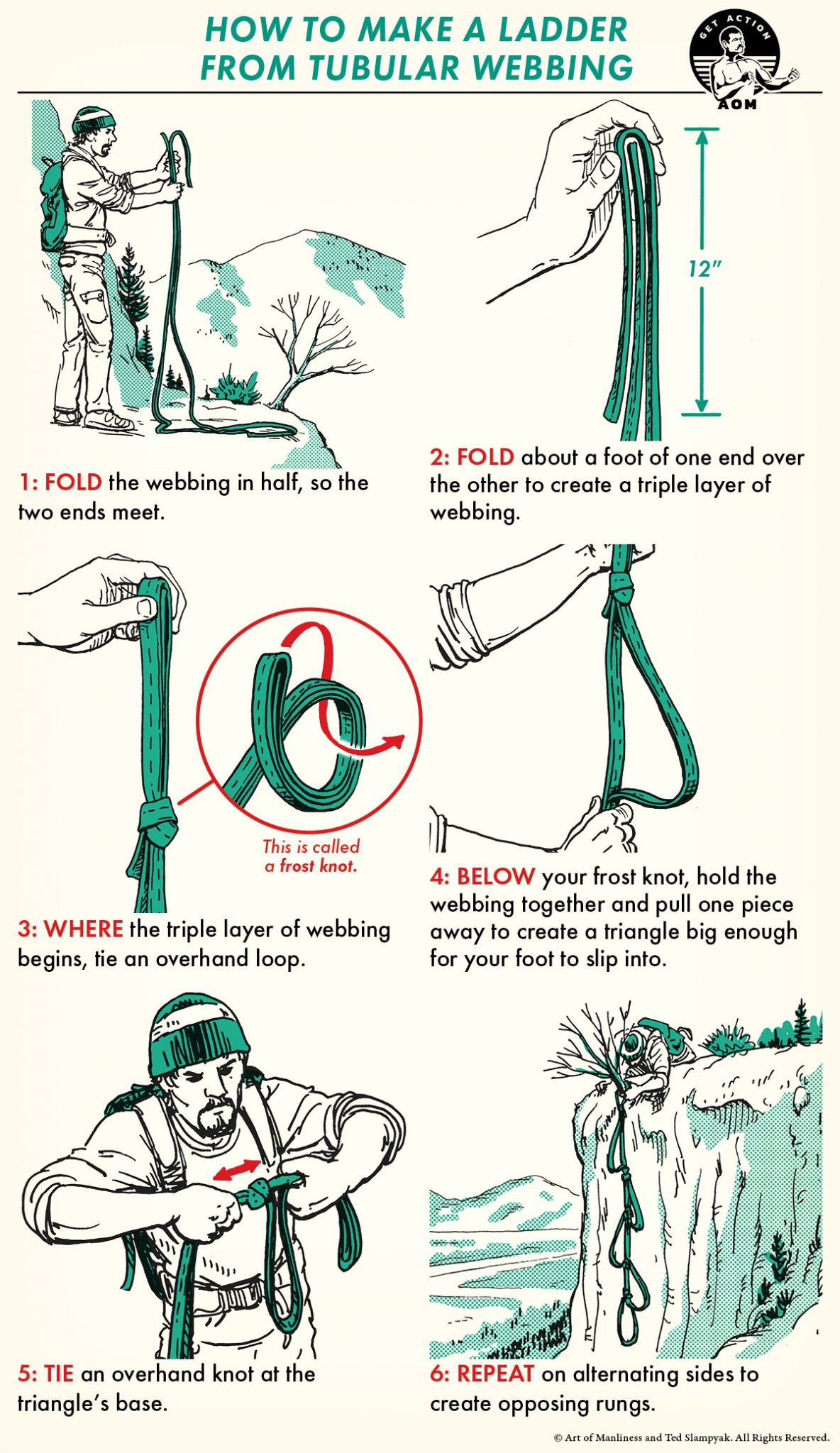 HOW TO MAKE A LADDER FROM TUBULAR WEBBING

GET ACTION
AOM

12"

1: FOLD the webbing in half, so the two ends meet.

2: FOLD about a foot of one end over the other to create a triple layer of webbing.

This is called a frost knot.

3: WHERE the triple layer of webbing begins, tie an overhand loop.

4: BELOW your frost knot, hold the webbing together and pull one piece away to create a triangle big enough for your foot to slip into.

5: TIE an overhand knot at the triangle's base.

6: REPEAT on alternating sides to create opposing rungs.

© Art of Manliness and Ted Slampyak. All Rights Reserved.