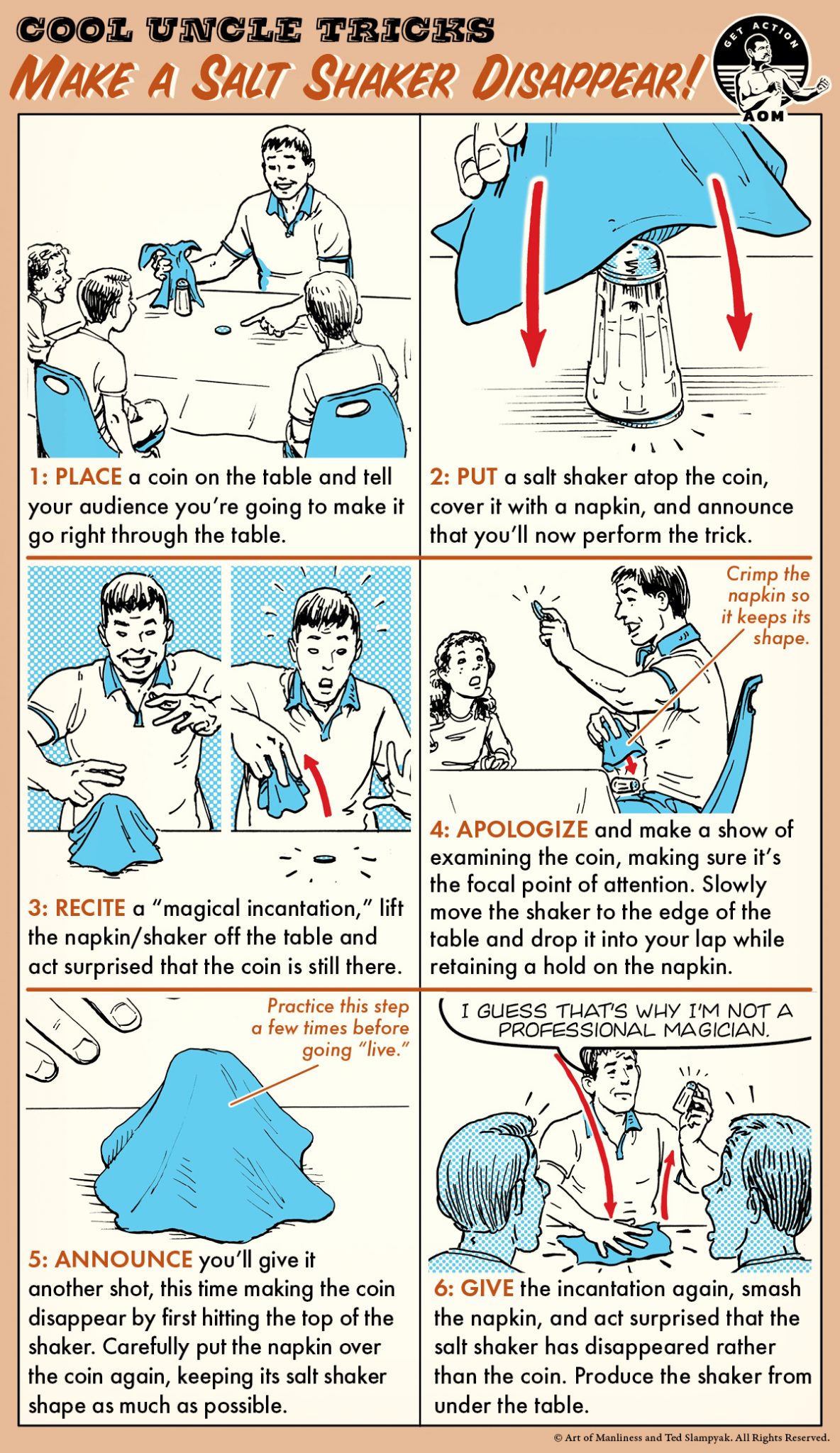 COOL UNCLE TRICKS
MAKE A SALT SHAKER DISAPPEAR!

GET ACTION
AOM

1: PLACE a coin on the table and tell your audience you're going to make it go right through the table.

2: PUT a salt shaker atop the coin, cover it with a napkin, and announce that you'll now perform the trick.

3: RECITE a "magical incantation," lift the napkin/shaker off the table and act surprised that the coin is still there.

Crimp the napkin so it keeps its shape.

4: APOLOGIZE and make a show of examining the coin, making sure it's the focal point of attention. Slowly move the shaker to the edge of the table and drop it into your lap while retaining a hold on the napkin.

Practice this step a few times before going "live."

5: ANNOUNCE you'll give it another shot, this time making the coin disappear by first hitting the top of the shaker. Carefully put the napkin over the coin again, keeping its salt shaker shape as much as possible.

I GUESS THAT'S WHY I'M NOT A PROFESSIONAL MAGICIAN.

6: GIVE the incantation again, smash the napkin, and act surprised that the salt shaker has disappeared rather than the coin. Produce the shaker from under the table.

© Art of Manliness and Ted Slampyak. All Rights Reserved.