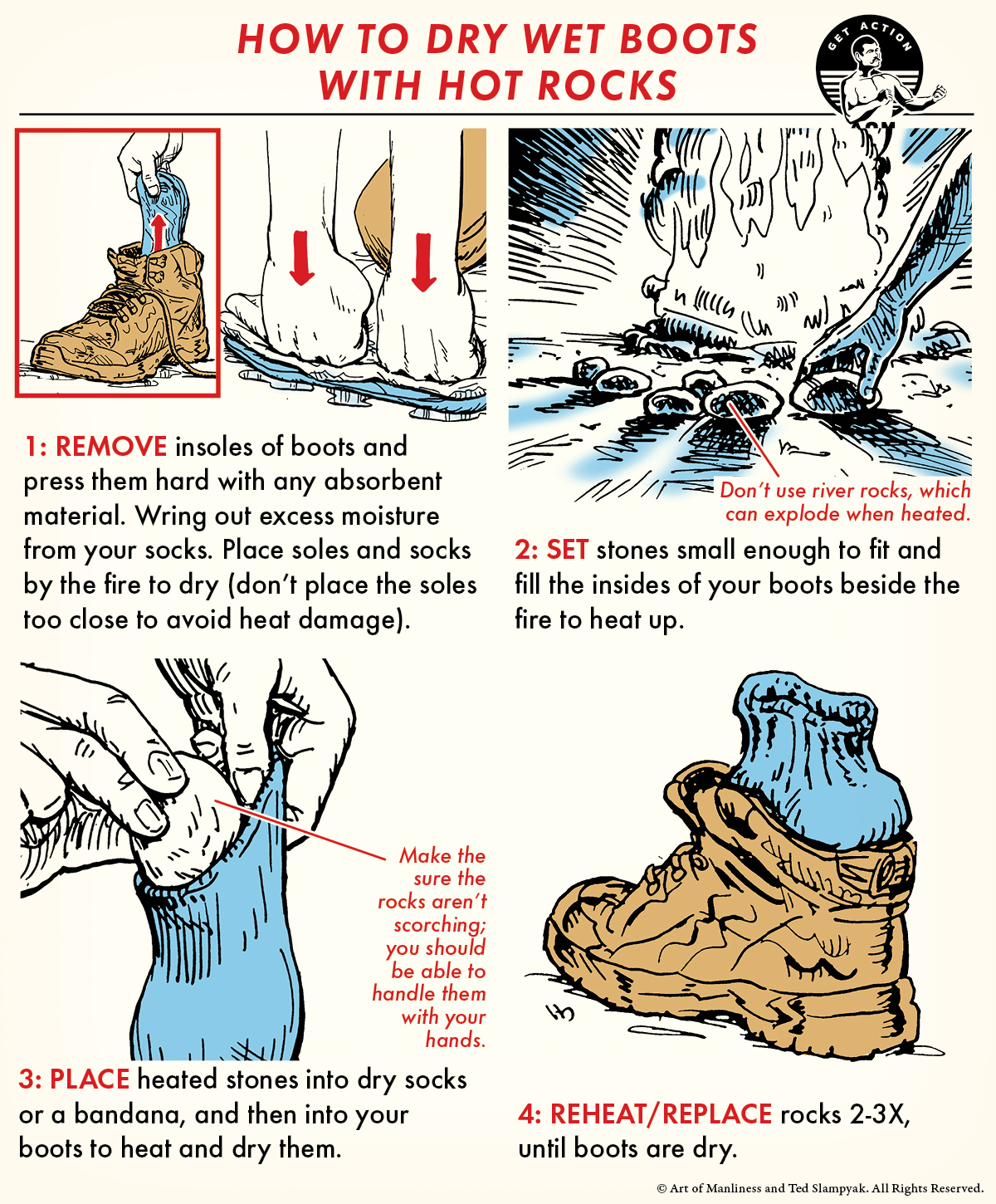 HOW TO DRY WET BOOTS WITH HOT ROCKS

GET ACTION

1: REMOVE insoles of boots and press them hard with any absorbent material. Wring out excess moisture from your socks. Place soles and socks by the fire to dry (don't place the soles too close to avoid heat damage).

Don't use river rocks, which can explode when heated.

2: SET stones small enough to fit and fill the insides of your boots beside the fire to heat up.

Make the sure the rocks aren't scorching; you should be able to handle them with your hands.

3: PLACE heated stones into dry socks or a bandana, and then into your boots to heat and dry them.

4: REHEAT/REPLACE rocks 2-3X, until boots are dry.

© Art of Manliness and Ted Slampyak. All Rights Reserved.