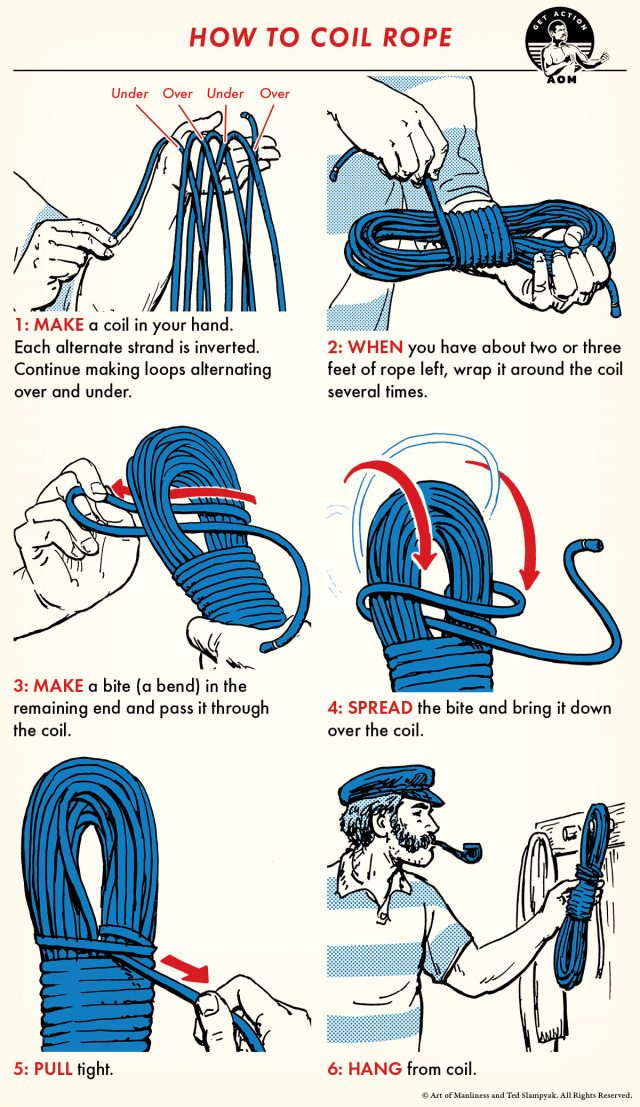 HOW TO COIL ROPE

GET ACTION
AOM

Under Over Under Over

1: MAKE a coil in your hand. Each alternate strand is inverted. Continue making loops alternating over and under.

2: WHEN you have about two or three feet of rope left, wrap it around the coil several times.

3: MAKE a bite (a bend) in the remaining end and pass it through the coil.

4: SPREAD the bite and bring it down over the coil.

5: PULL tight.

6: HANG from coil.

© Art of Manliness and Ted Slampyak. All Rights Reserved.