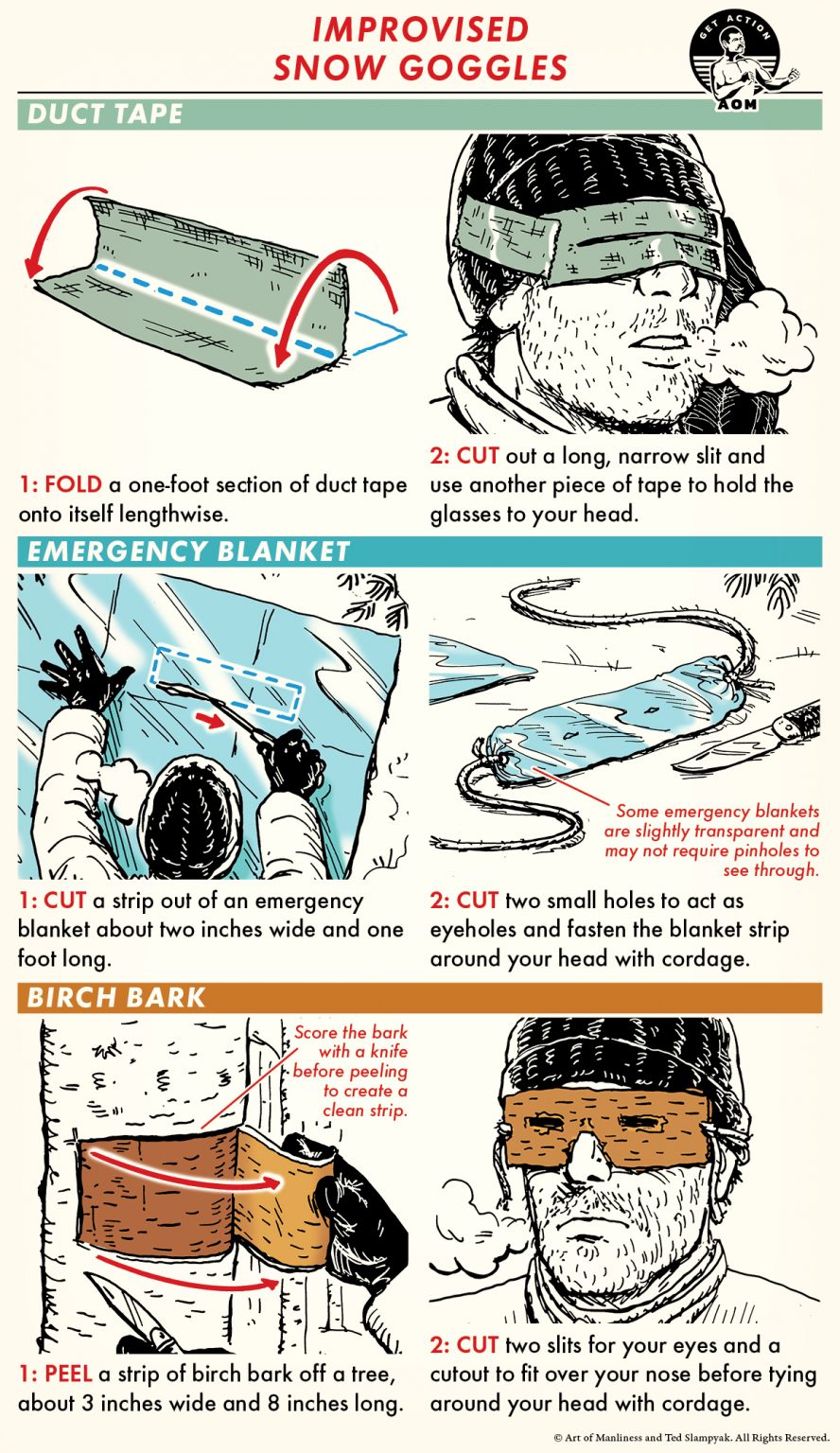 IMPROVISED SNOW GOGGLES

GET ACTION
AOM

DUCT TAPE

1: FOLD a one-foot section of duct tape onto itself lengthwise.

2: CUT out a long, narrow slit and use another piece of tape to hold the glasses to your head.

EMERGENCY BLANKET

Some emergency blankets are slightly transparent and may not require pinholes to see through.

1: CUT a strip out of an emergency blanket about two inches wide and one foot long.

2: CUT two small holes to act as eyeholes and fasten the blanket strip around your head with cordage.

BIRCH BARK

Score the bark with a knife before peeling to create a clean strip.

1: PEEL a strip of birch bark off a tree, about 3 inches wide and 8 inches long.

2: CUT two slits for your eyes and a cutout to fit over your nose before tying around your head with cordage.

© Art of Manliness and Ted Slampyak. All Rights Reserved.