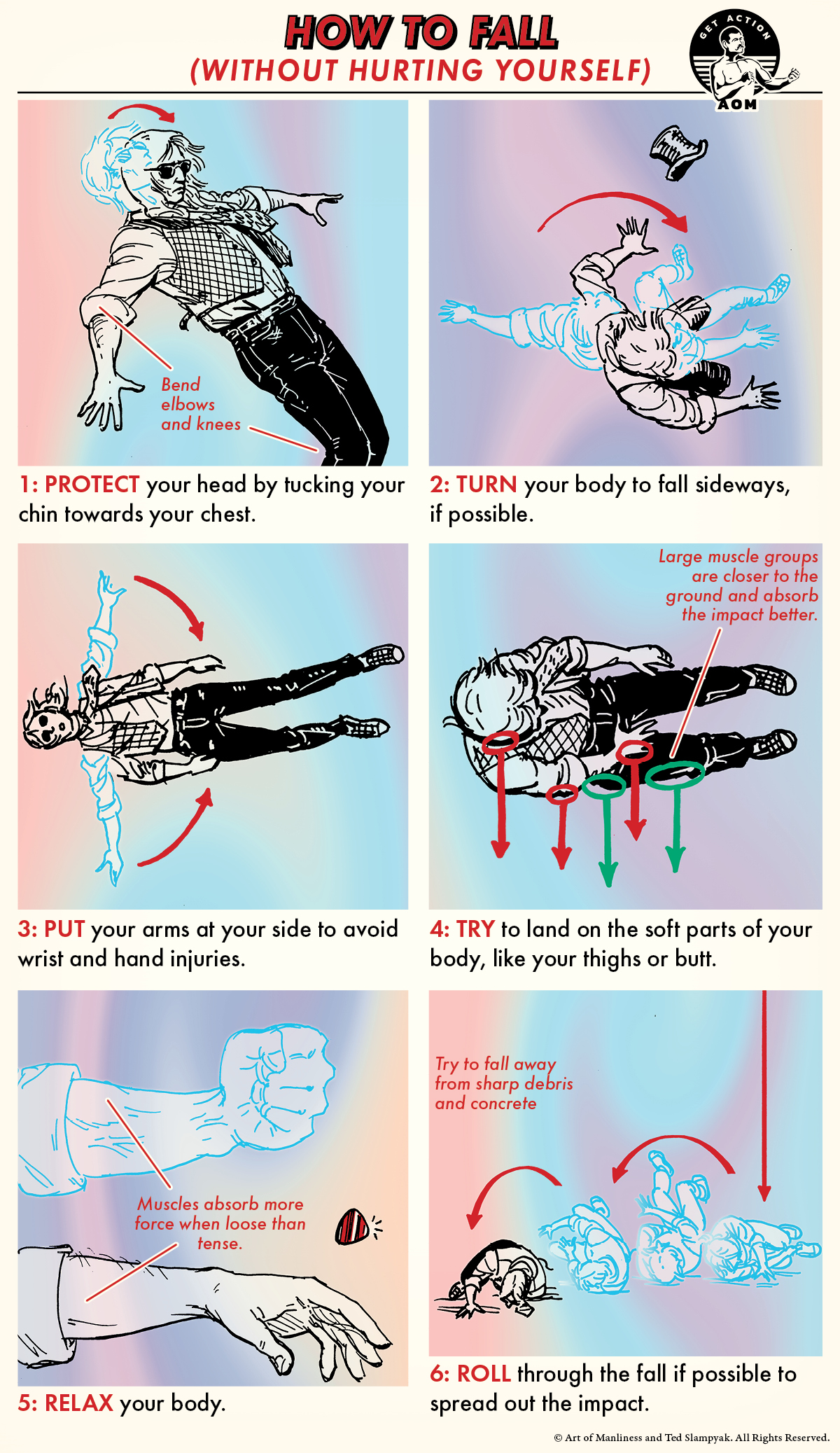 HOW TO FALL
(WITHOUT HURTING YOURSELF)

GET ACTION
AOM

Bend elbows and knees

1: PROTECT your head by tucking your chin towards your chest.

2: TURN your body to fall sideways, if possible.

3: PUT your arms at your side to avoid wrist and hand injuries.

Large muscle groups are closer to the ground and absorb the impact better.

4: TRY to land on the soft parts of your body, like your thighs or butt.

Muscles absorb more force when loose than tense.

5: RELAX your body.

Try to fall away from sharp debris and concrete

6: ROLL through the fall if possible to spread out the impact.

© Art of Manliness and Ted Slampyak. All Rights Reserved.