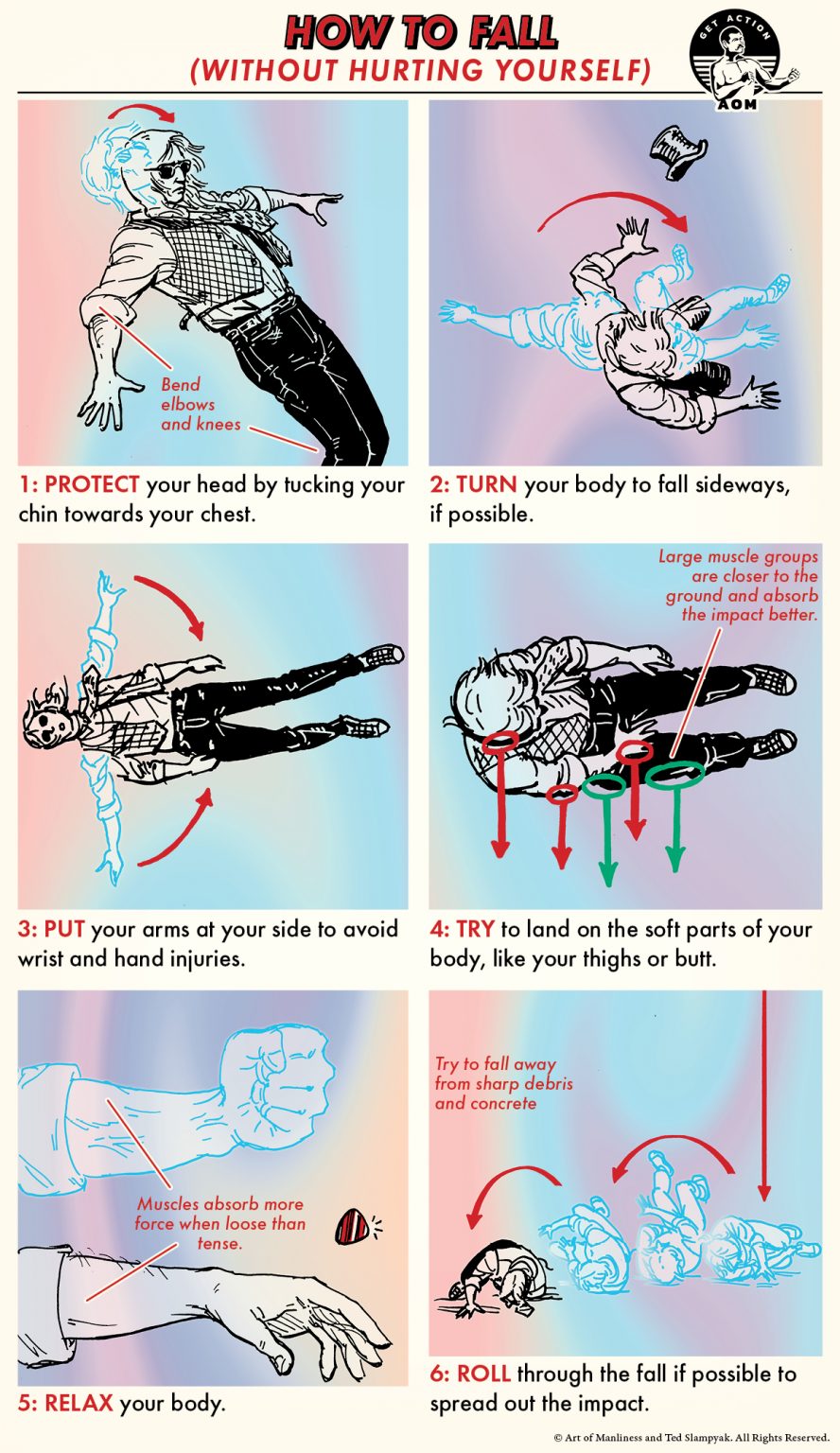 HOW TO FALL
(WITHOUT HURTING YOURSELF)

GET ACTION
AOM

Bend elbows and knees

1: PROTECT your head by tucking your chin towards your chest.

2: TURN your body to fall sideways, if possible.

3: PUT your arms at your side to avoid wrist and hand injuries.

Large muscle groups are closer to the ground and absorb the impact better.

4: TRY to land on the soft parts of your body, like your thighs or butt.

Muscles absorb more force when loose than tense.

5: RELAX your body.

Try to fall away from sharp debris and concrete

6: ROLL through the fall if possible to spread out the impact.

© Art of Manliness and Ted Slampyak. All Rights Reserved.