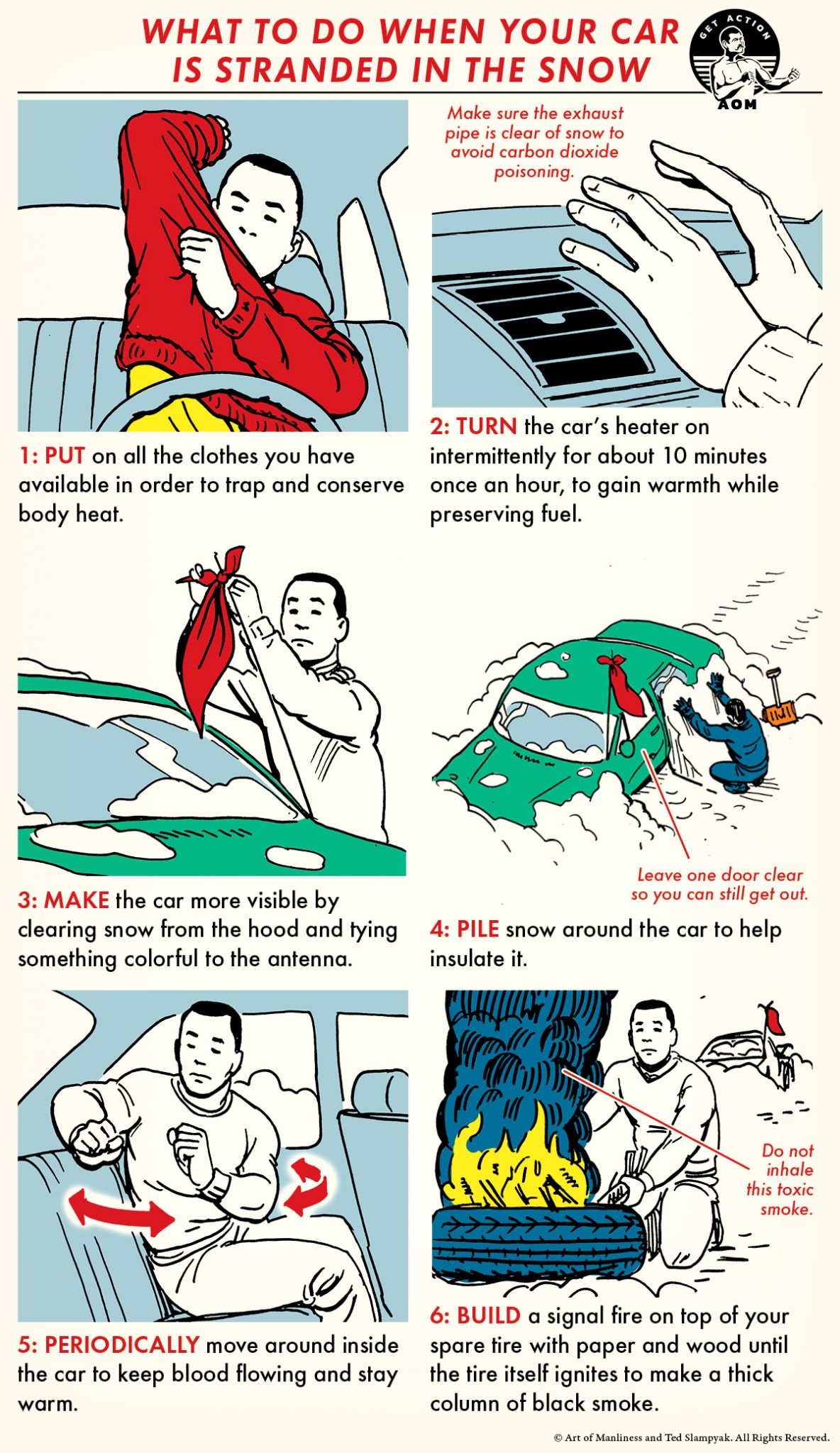 WHAT TO DO WHEN YOUR CAR IS STRANDED IN THE SNOW

GET ACTION
AOM

1: PUT on all the clothes you have available in order to trap and conserve body heat.

Make sure the exhaust pipe is clear of snow to avoid carbon dioxide poisoning.

2: TURN the car's heater on intermittently for about 10 minutes once an hour, to gain warmth while preserving fuel.

3: MAKE the car more visible by clearing snow from the hood and tying something colorful to the antenna.

Leave one door clear so you can still get out.

4: PILE snow around the car to help insulate it.

5: PERIODICALLY move around inside the car to keep blood flowing and stay warm.

Do not inhale this toxic smoke.

6: BUILD a signal fire on top of your spare tire with paper and wood until the tire itself ignites to make a thick column of black smoke.

© Art of Manliness and Ted Slampyak. All Rights Reserved.