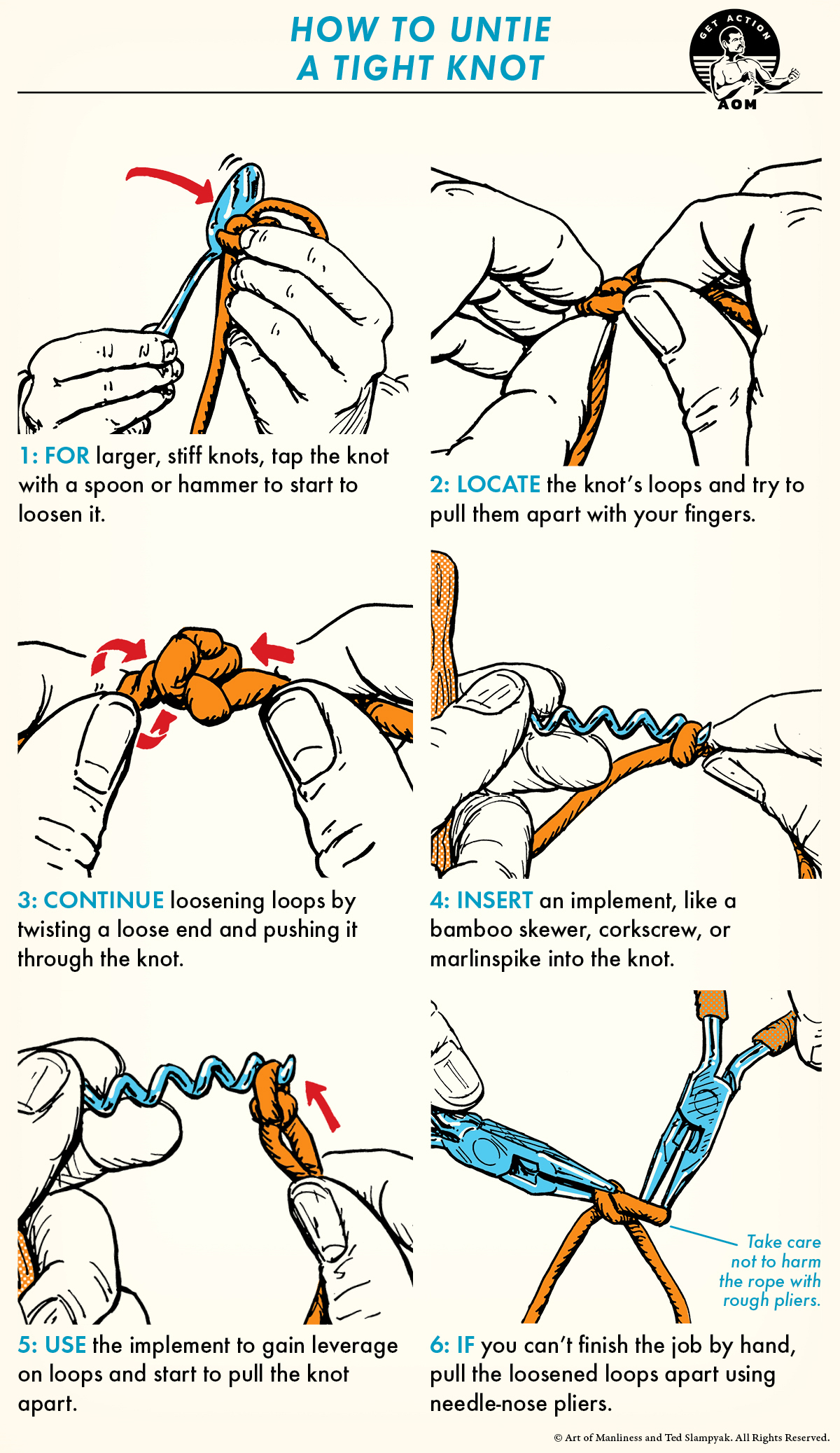 HOW TO UNTIE A TIGHT KNOT

GET ACTION
AOM

1: FOR larger, stiff knots, tap the knot with a spoon or hammer to start to loosen it.

2: LOCATE the knot's loops and try to pull them apart with your fingers.

3: CONTINUE loosening loops by twisting a loose end and pushing it through the knot.

4: INSERT an implement, like a bamboo skewer, corkscrew, or marlinspike into the knot.

5: USE the implement to gain leverage on loops and start to pull the knot apart.

Take care not to harm the rope with rough pliers.

6: IF you can't finish the job by hand, pull the loosened loops apart using needle-nose pliers.

© Art of Manliness and Ted Slampyak. All Rights Reserved.