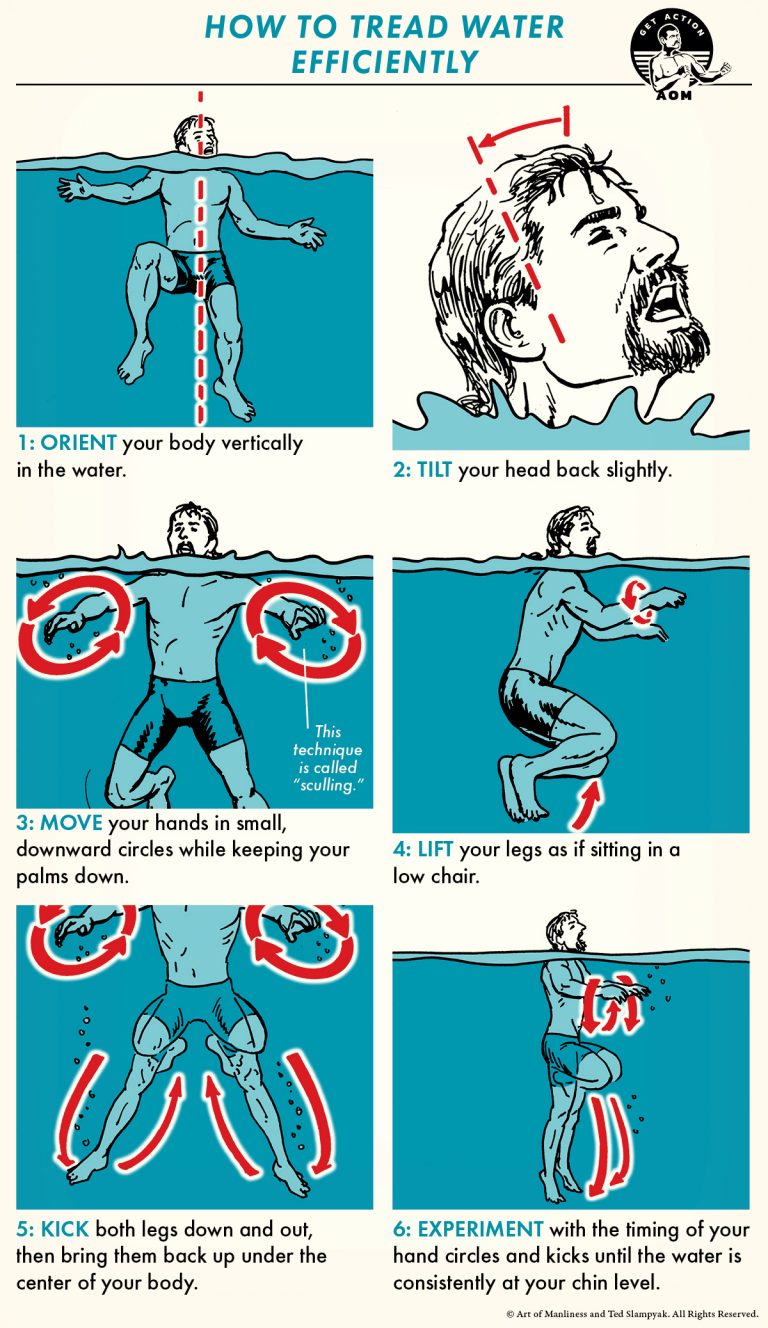 HOW TO TREAD WATER EFFICIENTLY

GET ACTION
AOM

1: ORIENT your body vertically in the water.

2: TILT your head back slightly.

This technique is called "sculling."

3: MOVE your hands in small, downward circles while keeping your palms down.

4: LIFT your legs as if sitting in a low chair.

5: KICK both legs down and out, then bring them back up under the center of your body.

6: EXPERIMENT with the timing of your hand circles and kicks until the water is consistently at your chin level.

© Art of Manliness and Ted Slampyak. All Rights Reserved.