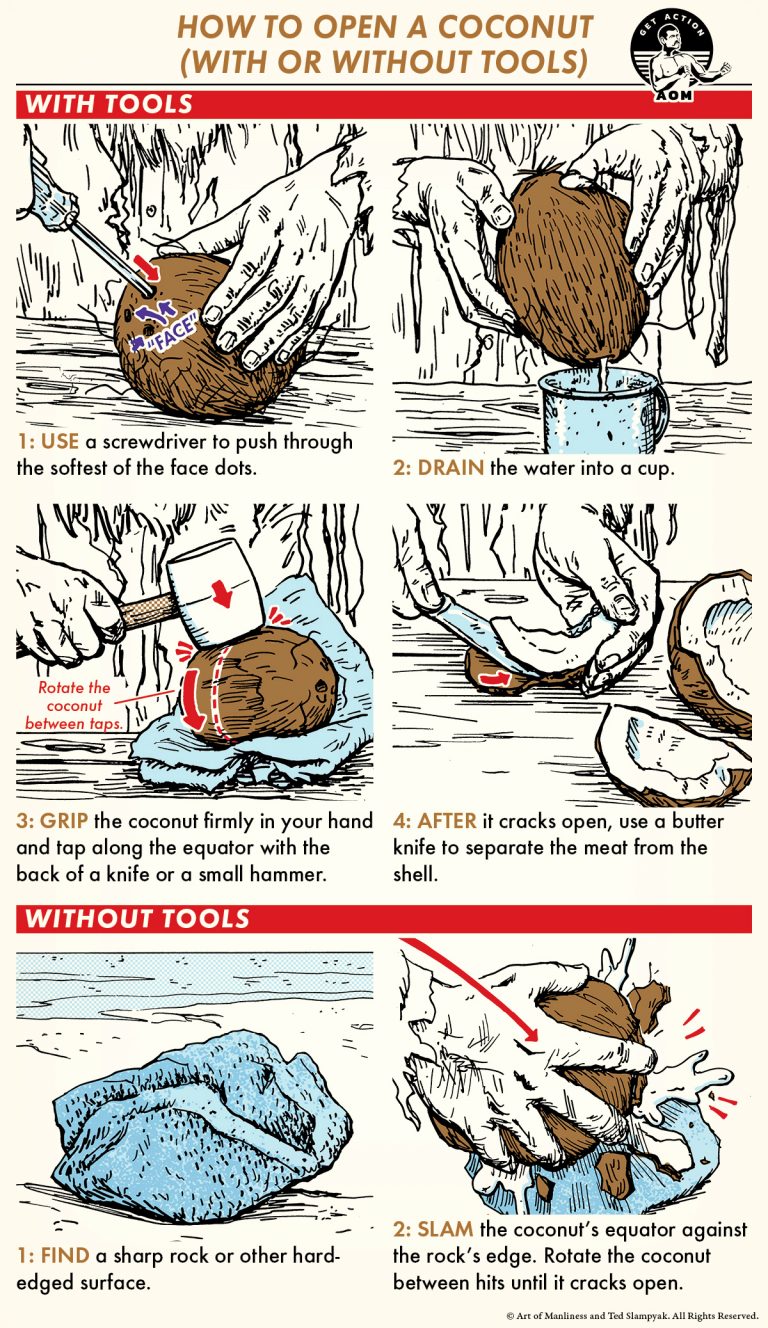 HOW TO OPEN A COCONUT (WITH OR WITHOUT TOOLS)

GET ACTION
AOM

WITH TOOLS

"FACE"

1: USE a screwdriver to push through the softest of the face dots.

2: DRAIN the water into a cup.

Rotate the coconut between taps.

3: GRIP the coconut firmly in your hand and tap along the equator with the back of a knife or a small hammer.

4: AFTER it cracks open, use a butter knife to separate the meat from the shell.

WITHOUT TOOLS

1: FIND a sharp rock or other hard-edged surface.

2: SLAM the coconut's equator against the rock's edge. Rotate the coconut between hits until it cracks open.

© Art of Manliness and Ted Slampyak. All Rights Reserved.