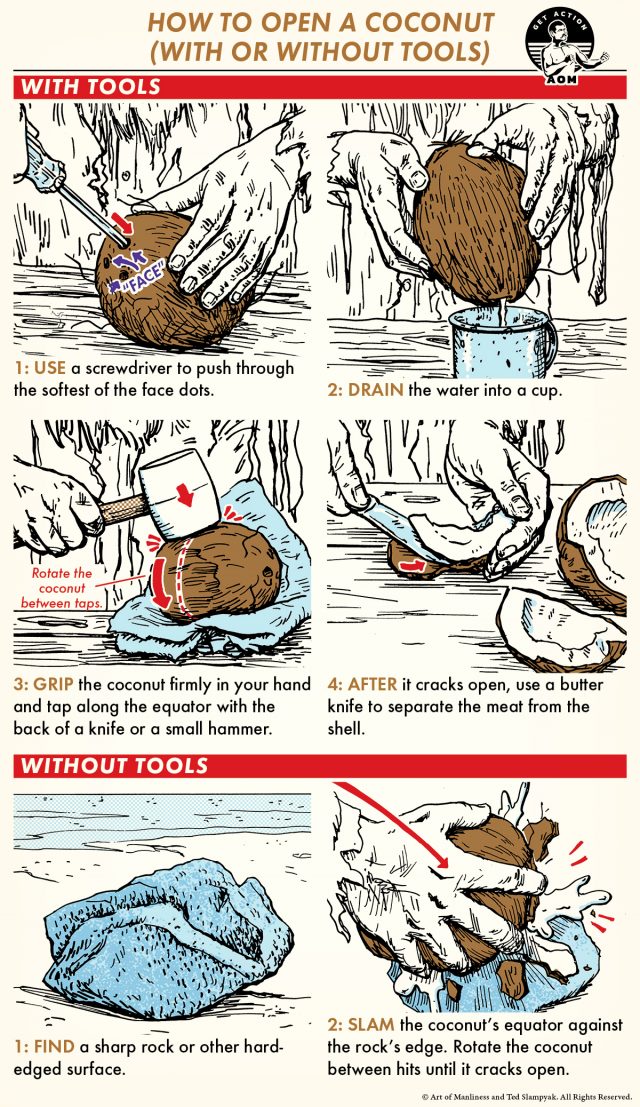 HOW TO OPEN A COCONUT (WITH OR WITHOUT TOOLS)

GET ACTION
AOM

WITH TOOLS

"FACE"

1: USE a screwdriver to push through the softest of the face dots.

2: DRAIN the water into a cup.

Rotate the coconut between taps.

3: GRIP the coconut firmly in your hand and tap along the equator with the back of a knife or a small hammer.

4: AFTER it cracks open, use a butter knife to separate the meat from the shell.

WITHOUT TOOLS

1: FIND a sharp rock or other hard-edged surface.

2: SLAM the coconut's equator against the rock's edge. Rotate the coconut between hits until it cracks open.

© Art of Manliness and Ted Slampyak. All Rights Reserved.