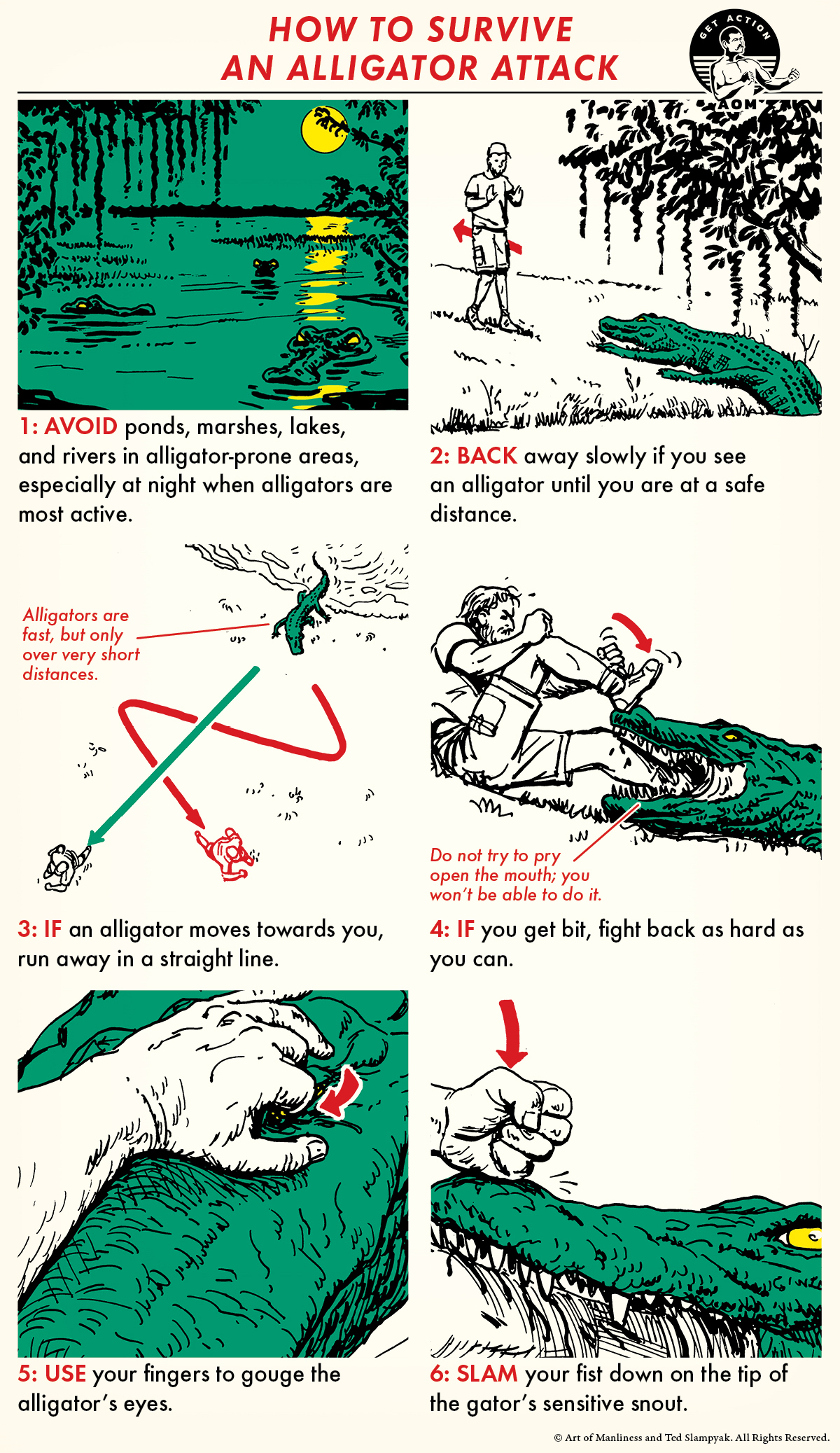 HOW TO SURVIVE AN ALLIGATOR ATTACK

GET ACTION
AOM

1: AVOID ponds, marshes, lakes, and rivers in alligator-prone areas, especially at night when alligators are most active.

2: BACK away slowly if you see an alligator until you are at a safe distance.

Alligators are fast, but only over very short distances.

3: IF an alligator moves towards you, run away in a straight line.

Do not try to pry open the mouth; you won't be able to do it.

4: IF you get bit, fight back as hard as you can.

5: USE your fingers to gouge the alligator's eyes.

6: SLAM your fist down on the tip of the gator's sensitive snout.

© Art of Manliness and Ted Slampyak. All Rights Reserved.