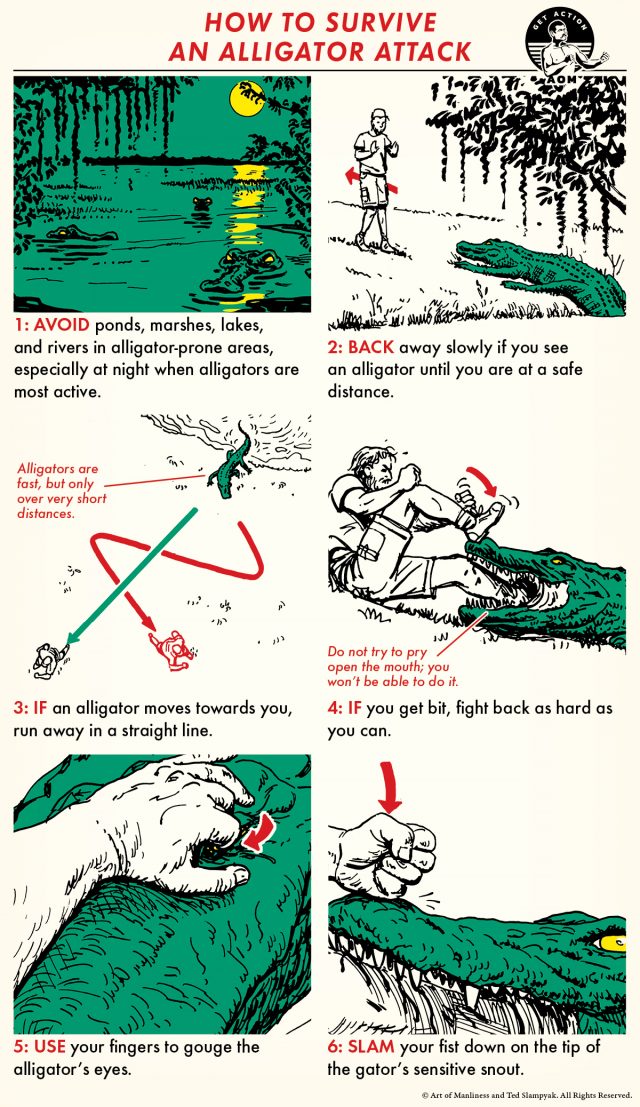 HOW TO SURVIVE AN ALLIGATOR ATTACK

GET ACTION
AOM

1: AVOID ponds, marshes, lakes, and rivers in alligator-prone areas, especially at night when alligators are most active.

2: BACK away slowly if you see an alligator until you are at a safe distance.

Alligators are fast, but only over very short distances.

3: IF an alligator moves towards you, run away in a straight line.

Do not try to pry open the mouth; you won't be able to do it.

4: IF you get bit, fight back as hard as you can.

5: USE your fingers to gouge the alligator's eyes.

6: SLAM your fist down on the tip of the gator's sensitive snout.

© Art of Manliness and Ted Slampyak. All Rights Reserved.