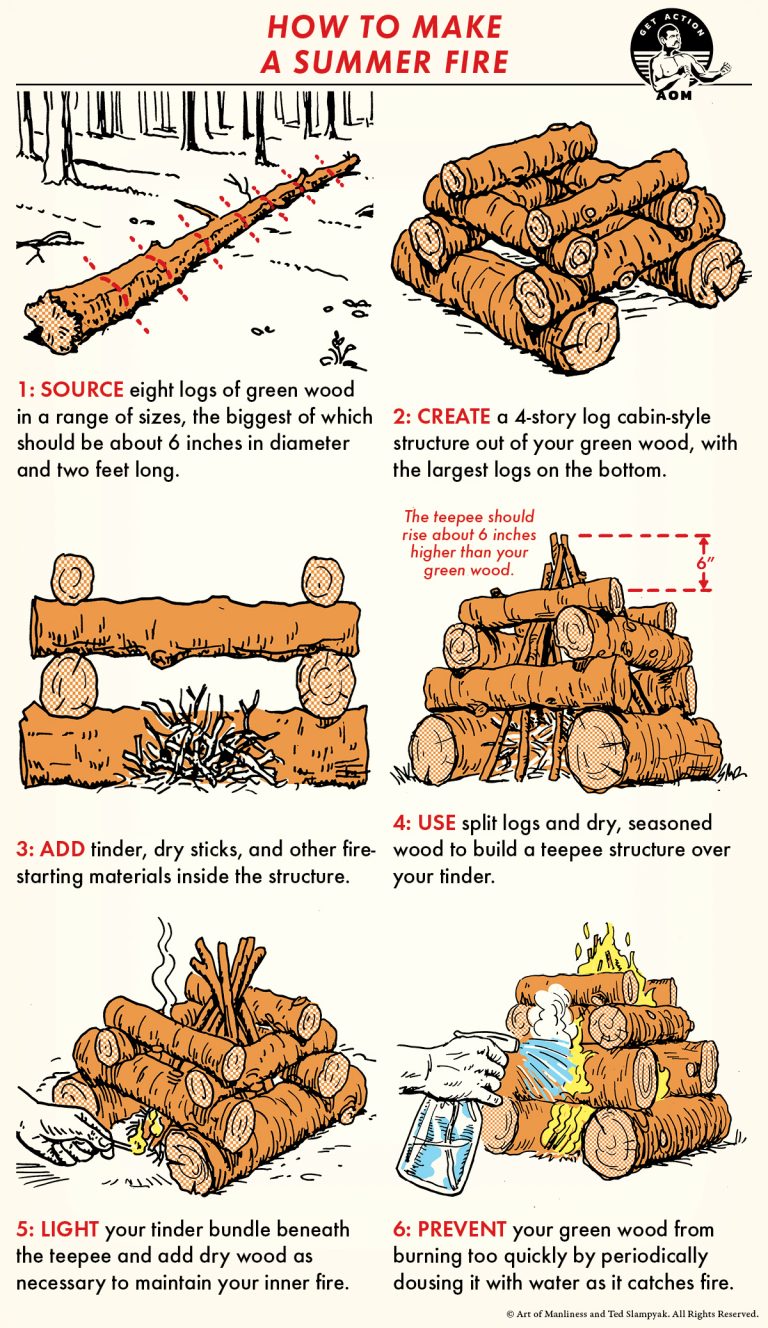 HOW TO MAKE A SUMMER FIRE

GET ACTION
AOM

1: SOURCE eight logs of green wood in a range of sizes, the biggest of which should be about 6 inches in diameter and two feet long.

2: CREATE a 4-story log cabin-style structure out of your green wood, with the largest logs on the bottom.

3: ADD tinder, dry sticks, and other fire-starting materials inside the structure.

The teepee should rise about 6 inches higher than your green wood.

6"

4: USE split logs and dry, seasoned wood to build a teepee structure over your tinder.

5: LIGHT your tinder bundle beneath the teepee and add dry wood as necessary to maintain your inner fire.

6: PREVENT your green wood from burning too quickly by periodically dousing it with water as it catches fire.

© Art of Manliness and Ted Slampyak. All Rights Reserved.