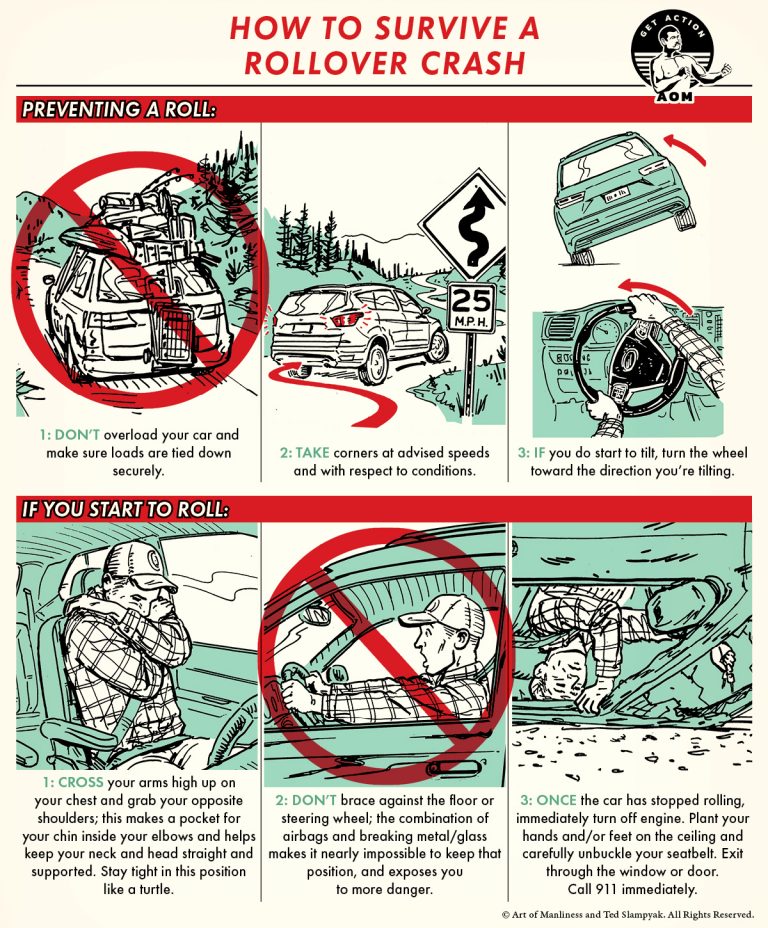 HOW TO SURVIVE A ROLLOVER CRASH

GET ACTION

AOM

PREVENTING A ROLL:

25
M.P.H.

1: DON'T overload your car and make sure loads are tied down securely.

2: TAKE corners at advised speeds and with respect to conditions.

3: IF you do start to tilt, turn the wheel toward the direction you're tilting.

IF YOU START TO ROLL:

1: CROSS your arms high up on your chest and grab your opposite shoulders; this makes a pocket for your chin inside your elbows and helps keep your neck and head straight and supported. Stay tight in this position like a turtle.

2: DON'T brace against the floor or steering wheel; the combination of airbags and breaking metal/glass makes it nearly impossible to keep that position, and exposes you to more danger.

3: ONCE the car has stopped rolling, immediately turn off engine. Plant your hands and/or feet on the ceiling and carefully unbuckle your seatbelt. Exit through the window or door. Call 911 immediately.

© Art of Manliness and Ted Slampyak. All Rights Reserved.