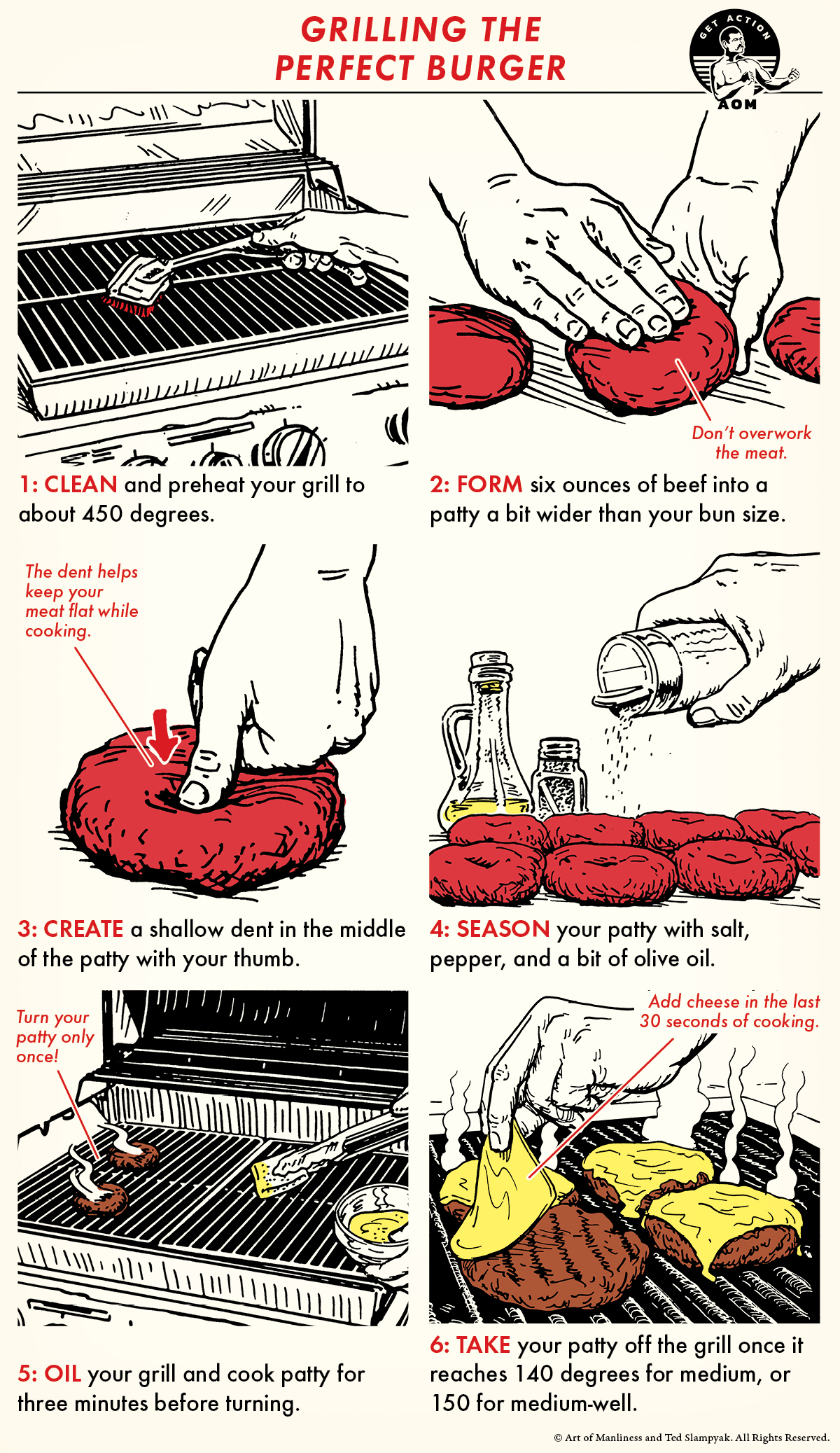 GRILLING THE PERFECT BURGER

GET ACTION
AOM

1: CLEAN and preheat your grill to about 450 degrees.

Don't overwork the meat.

2: FORM six ounces of beef into a patty a bit wider than your bun size.

The dent helps keep your meat flat while cooking.

3: CREATE a shallow dent in the middle of the patty with your thumb.

4: SEASON your patty with salt, pepper, and a bit of olive oil.

Turn your patty only once!

5: OIL your grill and cook patty for three minutes before turning.

Add cheese in the last 30 seconds of cooking.

6: TAKE your patty off the grill once it reaches 140 degrees for medium, or 150 for medium-well.

© Art of Manliness and Ted Slampyak. All Rights Reserved.