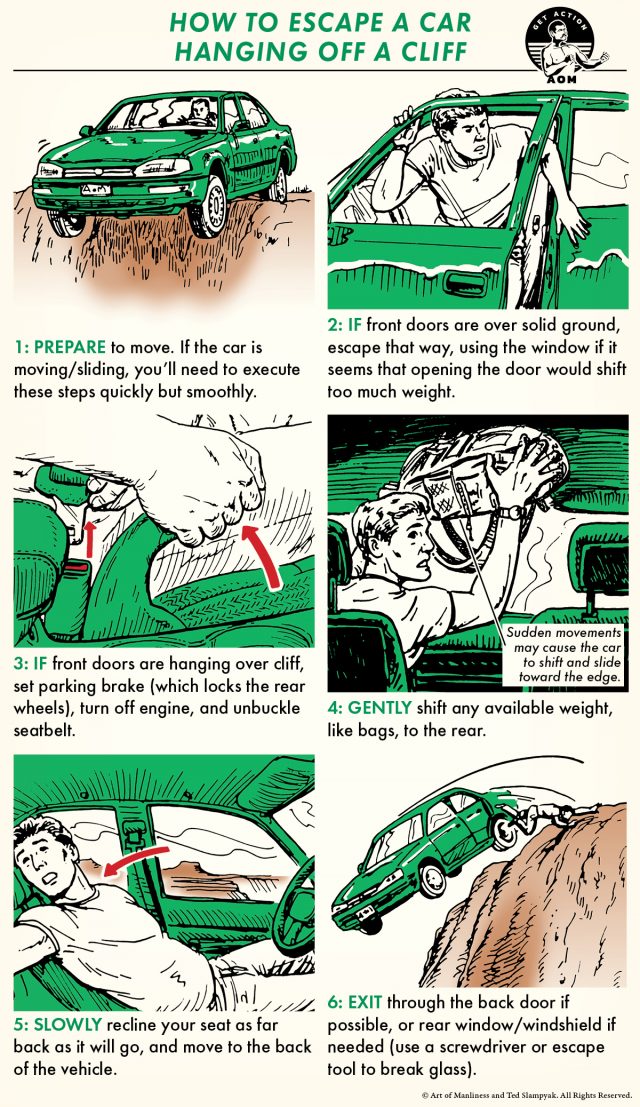 HOW TO ESCAPE A CAR HANGING OFF A CLIFF

GET ACTION
AOM

1: PREPARE to move. If the car is moving/sliding, you'll need to execute these steps quickly but smoothly.

2: IF front doors are over solid ground, escape that way, using the window if it seems that opening the door would shift too much weight.

3: IF front doors are hanging over cliff, set parking brake (which locks the rear wheels), turn off engine, and unbuckle seatbelt.

Sudden movements may cause the car to shift and slide toward the edge.

4: GENTLY shift any available weight, like bags, to the rear.

5: SLOWLY recline your seat as far back as it will go, and move to the back of the vehicle.

6: EXIT through the back door if possible, or rear window/windshield if needed (use a screwdriver or escape tool to break glass).

© Art of Manliness and Ted Slampyak. All Rights Reserved.