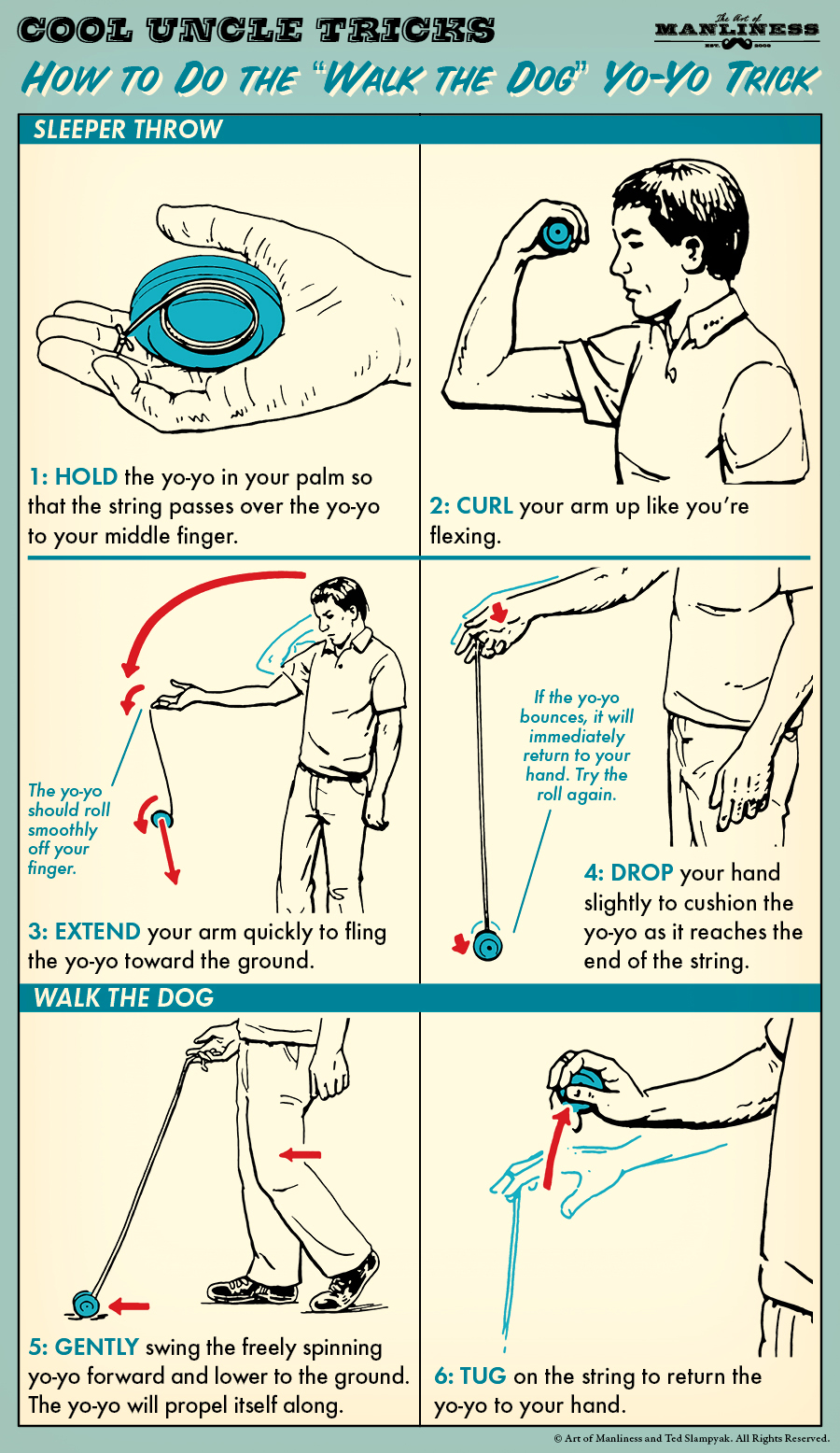 COOL UNCLE TRICKS

The Art of MANLINESS EST. 2008

HOW TO DO THE "WALK THE DOG" YO-YO TRICK

SLEEPER THROW

1: HOLD the yo-yo in your palm so that the string passes over the yo-yo to your middle finger.

2: CURL your arm up like you're flexing.

The yo-yo should roll smoothly off your finger.

3: EXTEND your arm quickly to fling the yo-yo toward the ground.

If the yo-yo bounces, it will immediately return to your hand. Try the roll again.

4: DROP your hand slightly to cushion the yo-yo as it reaches the end of the string.

WALK THE DOG

5: GENTLY swing the freely spinning yo-yo forward and lower to the ground. The yo-yo will propel itself along.

6: TUG on the string to return the yo-yo to your hand.

© Art of Manliness and Ted Slampyak. All Rights Reserved.