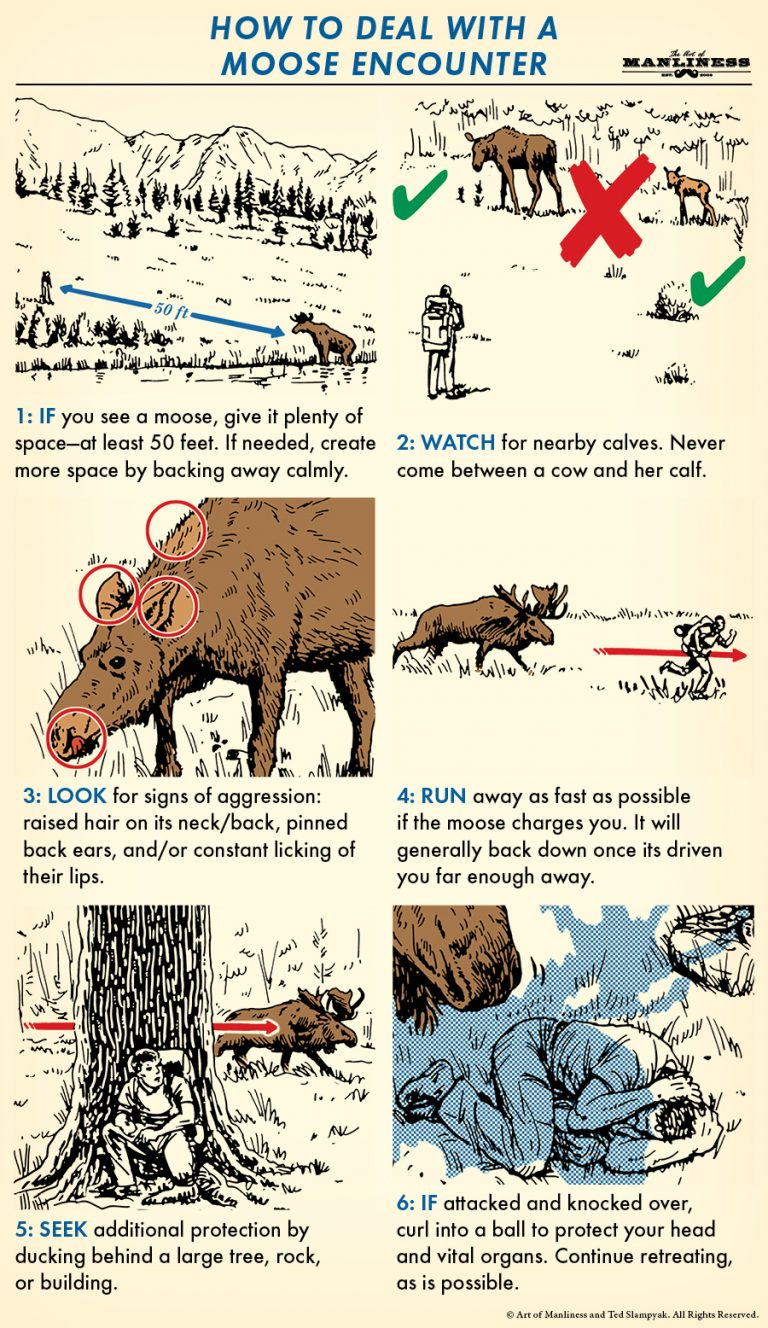 HOW TO DEAL WITH A MOOSE ENCOUNTER

The Art of MANLINESS EST. 2008

50 ft

1: IF you see a moose, give it plenty of space—at least 50 feet. If needed, create more space by backing away calmly.

2: WATCH for nearby calves. Never come between a cow and her calf.

3: LOOK for signs of aggression: raised hair on its neck/back, pinned back ears, and/or constant licking of their lips.

4: RUN away as fast as possible if the moose charges you. It will generally back down once its driven you far enough away.

5: SEEK additional protection by ducking behind a large tree, rock, or building.

6: IF attacked and knocked over, curl into a ball to protect your head and vital organs. Continue retreating, as is possible.

© Art of Manliness and Ted Slampyak. All Rights Reserved.