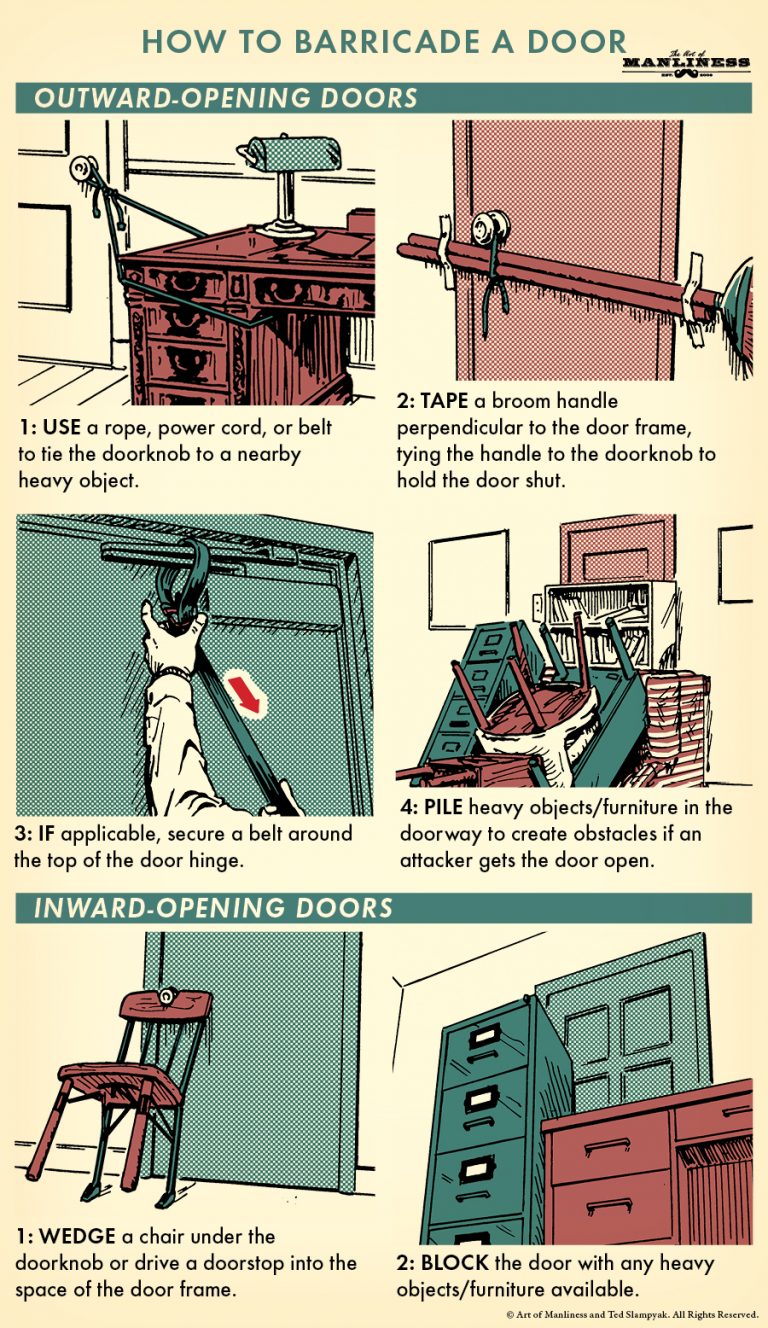 HOW TO BARRICADE A DOOR

The Art of MANLINESS EST. 2008

OUTWARD-OPENING DOORS

1: USE a rope, power cord, or belt to tie the doorknob to a nearby heavy object.

2: TAPE a broom handle perpendicular to the door frame, tying the handle to the doorknob to hold the door shut.

3: IF applicable, secure a belt around the top of the door hinge.

4: PILE heavy objects/furniture in the doorway to create obstacles if an attacker gets the door open.

INWARD-OPENING DOORS

1: WEDGE a chair under the doorknob or drive a doorstop into the space of the door frame.

2: BLOCK the door with any heavy objects/furniture available.

© Art of Manliness and Ted Slampyak. All Rights Reserved.