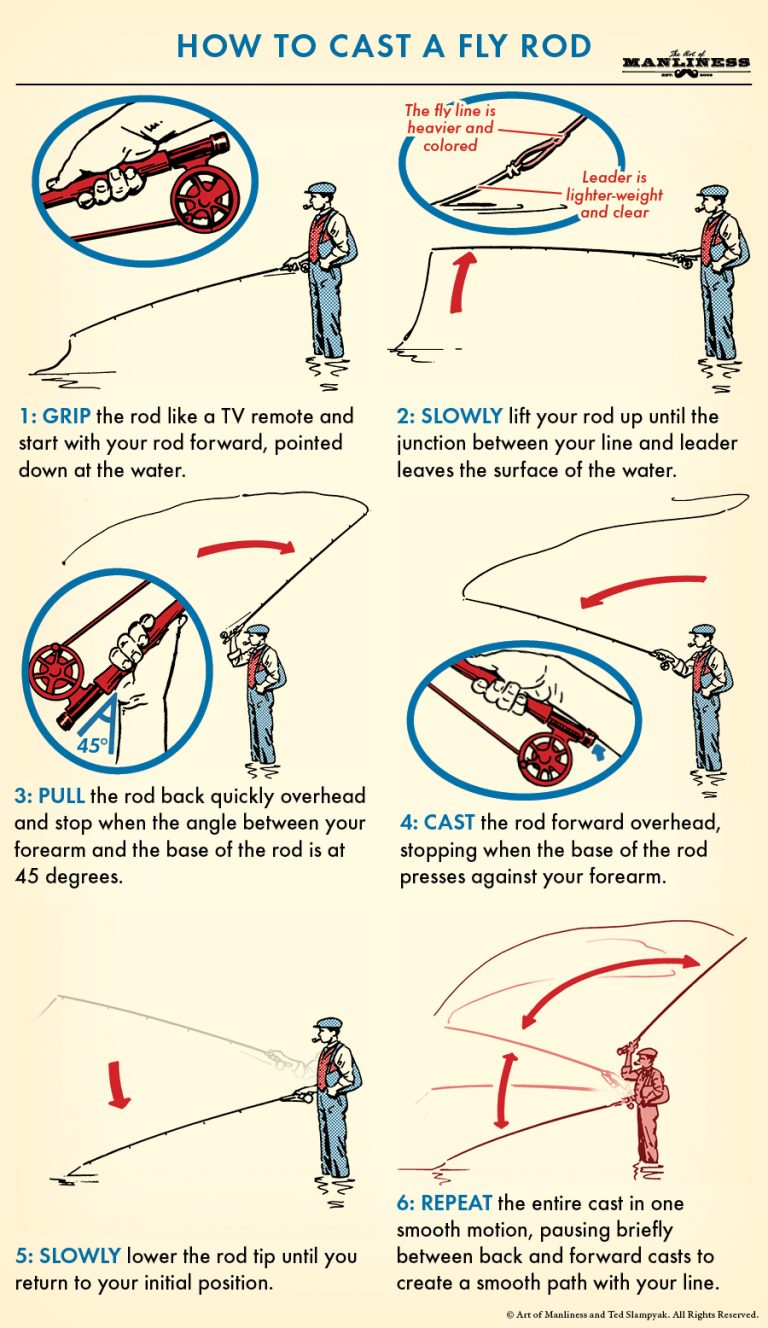 HOW TO CAST A FLY ROD

The Art of MANLINESS EST. 2008

1: GRIP the rod like a TV remote and start with your rod forward, pointed down at the water.

The fly line is heavier and colored

Leader is lighter-weight and clear

2: SLOWLY lift your rod up until the junction between your line and leader leaves the surface of the water.

45°

3: PULL the rod back quickly overhead and stop when the angle between your forearm and the base of the rod is at 45 degrees.

4: CAST the rod forward overhead, stopping when the base of the rod presses against your forearm.

5: SLOWLY lower the rod tip until you return to your initial position.

6: REPEAT the entire cast in one smooth motion, pausing briefly between back and forward casts to create a smooth path with your line.

© Art of Manliness and Ted Slampyak. All Rights Reserved.