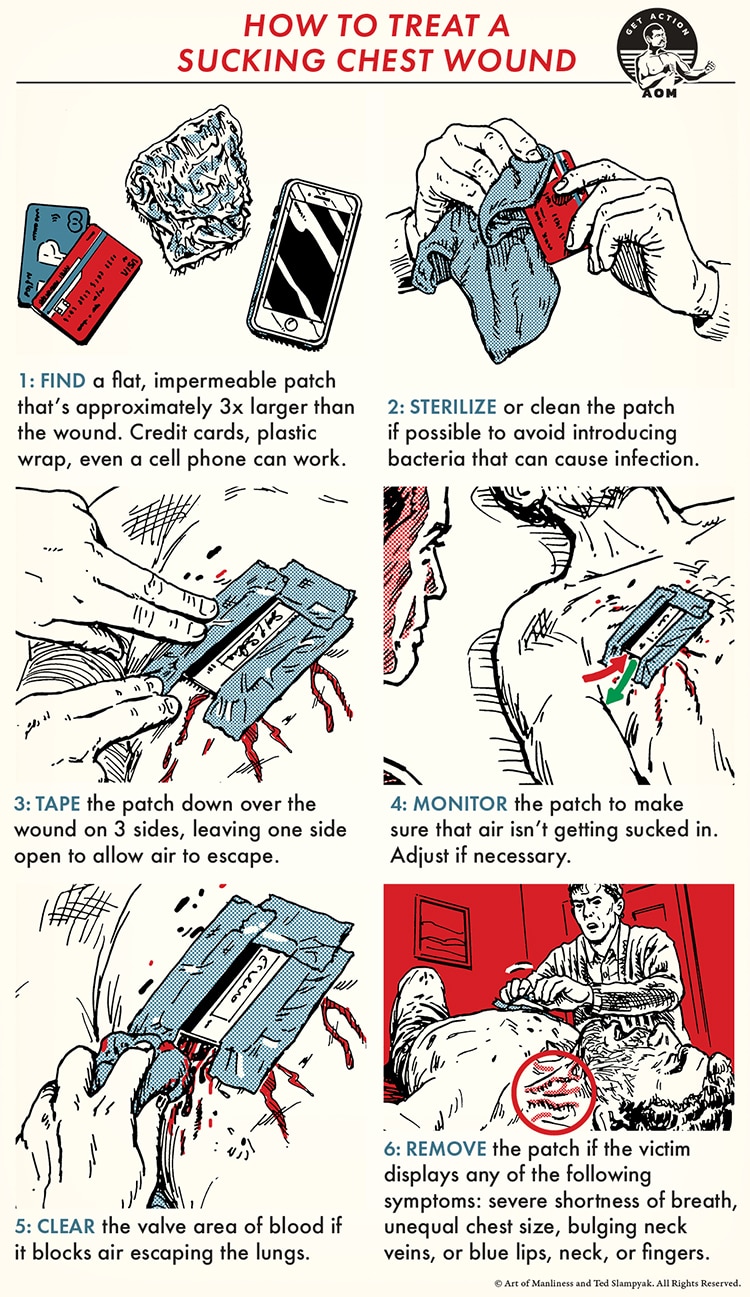 HOW TO TREAT A SUCKING CHEST WOUND

GET ACTION
AOM

VISA

1: FIND a flat, impermeable patch that's approximately 3x larger than the wound. Credit cards, plastic wrap, even a cell phone can work.

2: STERILIZE or clean the patch if possible to avoid introducing bacteria that can cause infection.

3: TAPE the patch down over the wound on 3 sides, leaving one side open to allow air to escape.

4: MONITOR the patch to make sure that air isn't getting sucked in. Adjust if necessary.

5: CLEAR the valve area of blood if it blocks air escaping the lungs.

6: REMOVE the patch if the victim displays any of the following symptoms: severe shortness of breath, unequal chest size, bulging neck veins, or blue lips, neck, or fingers.

© Art of Manliness and Ted Slampyak. All Rights Reserved.