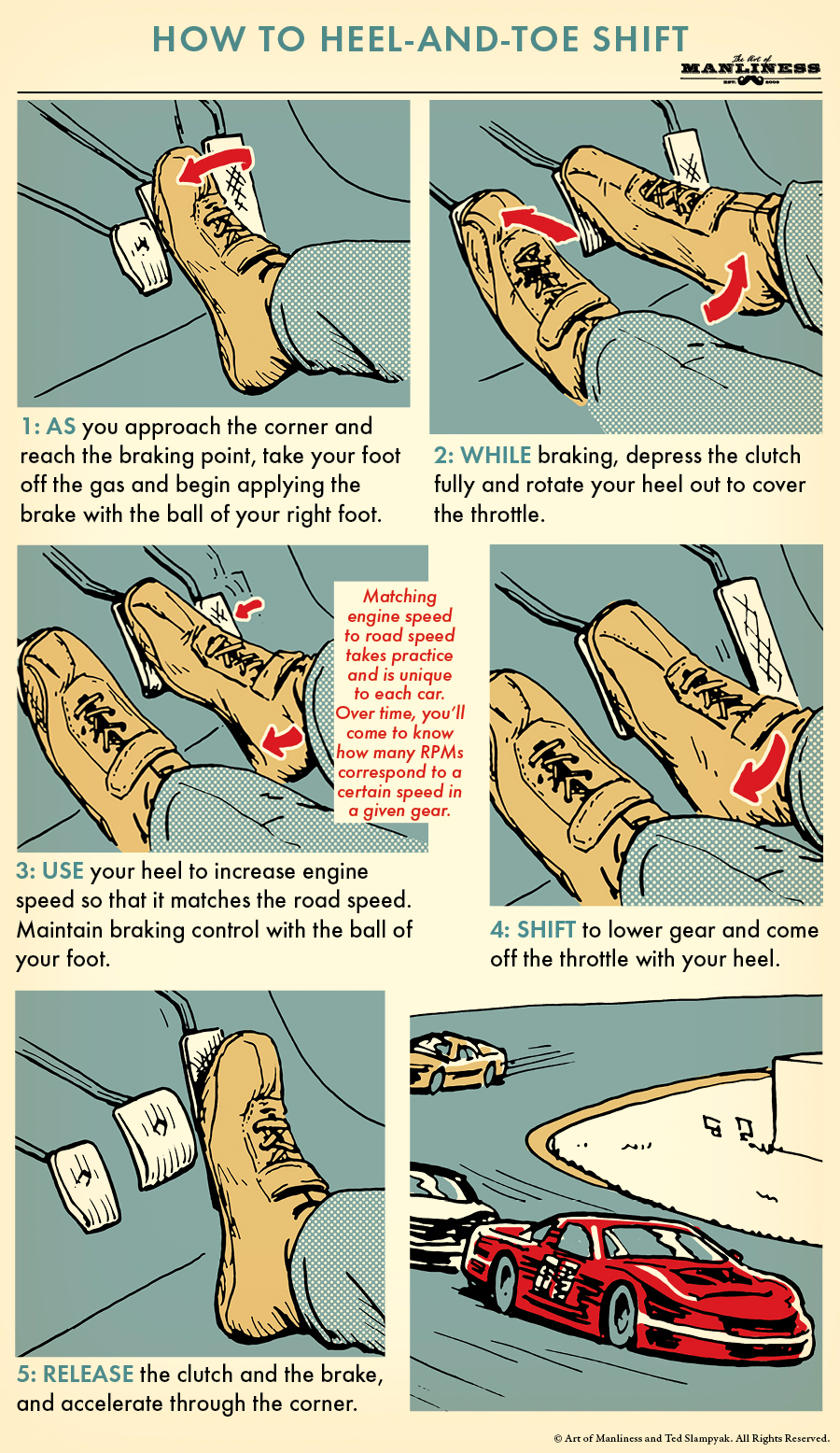 HOW TO HEEL-AND-TOE SHIFT

The Art of MANLINESS EST. 2008

1: AS you approach the corner and reach the braking point, take your foot off the gas and begin applying the brake with the ball of your right foot.

2: WHILE braking, depress the clutch fully and rotate your heel out to cover the throttle.

Matching engine speed to road speed takes practice and is unique to each car. Over time, you'll come to know how many RPMs correspond to a certain speed in a given gear.

3: USE your heel to increase engine speed so that it matches the road speed. Maintain braking control with the ball of your foot.

4: SHIFT to lower gear and come off the throttle with your heel.

5: RELEASE the clutch and the brake, and accelerate through the corner.

© Art of Manliness and Ted Slampyak. All Rights Reserved.