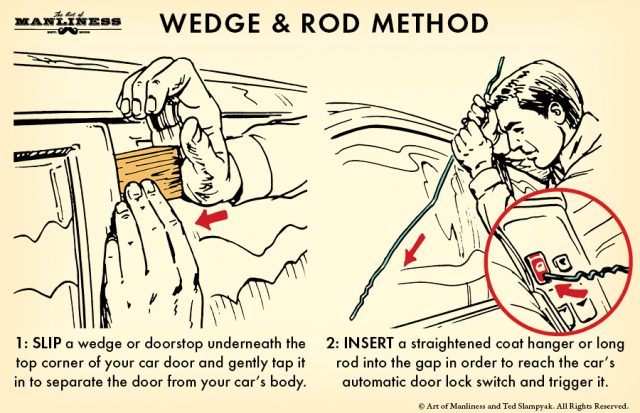 The Art of
MANLINESS

WEDGE & ROD METHOD

1: SLIP a wedge or doorstop underneath the top corner of your car door and gently tap it in to separate the door from your car's body.

2: INSERT a straightened coat hanger or long rod into the gap in order to reach the car's automatic door lock switch and trigger it.

© Art of Manliness and Ted Slampyak. All Rights Reserved.