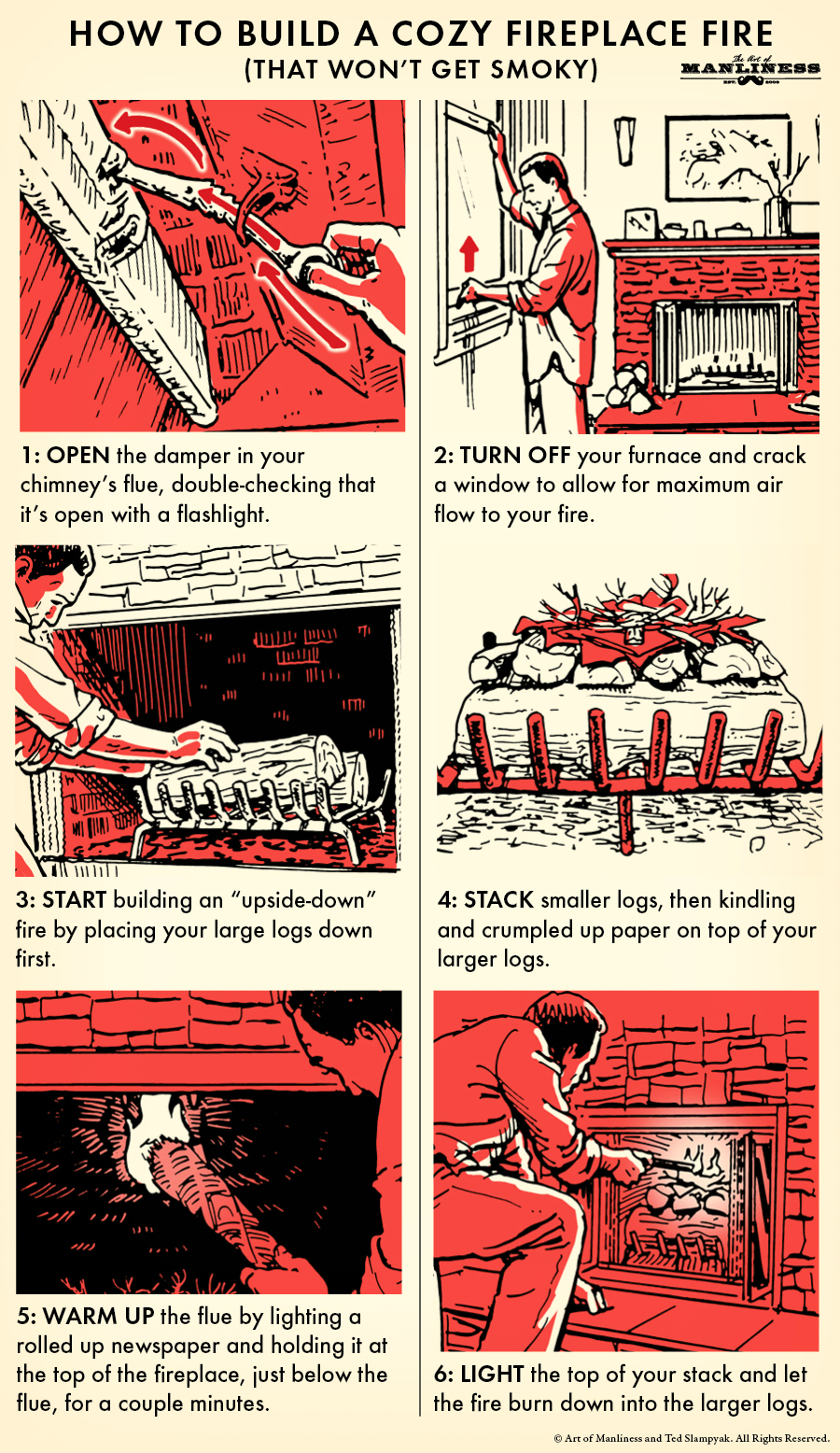 HOW TO BUILD A COZY FIREPLACE FIRE
(THAT WON'T GET SMOKY)

The Art of MANLINESS EST. 2008

1: OPEN the damper in your chimney's flue, double-checking that it's open with a flashlight.

2: TURN OFF your furnace and crack a window to allow for maximum air flow to your fire.

3: START building an "upside-down" fire by placing your large logs down first.

4: STACK smaller logs, then kindling and crumpled up paper on top of your larger logs.

5: WARM UP the flue by lighting a rolled up newspaper and holding it at the top of the fireplace, just below the flue, for a couple minutes.

6: LIGHT the top of your stack and let the fire burn down into the larger logs.

© Art of Manliness and Ted Slampyak. All Rights Reserved.