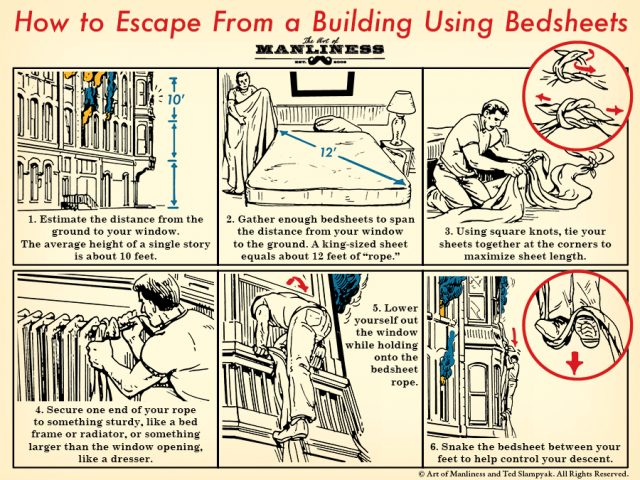 How to Escape From a Building Using Bedsheets

The Art of MANLINESS EST. 2008

10'

1. Estimate the distance from the ground to your window. The average height of a single story is about 10 feet.

12'

2. Gather enough bedsheets to span the distance from your window to the ground. A king-sized sheet equals about 12 feet of "rope."

3. Using square knots, tie your sheets together at the corners to maximize sheet length.

4. Secure one end of your rope to something sturdy, like a bed frame or radiator, or something larger than the window opening, like a dresser.

5. Lower yourself out the window while holding onto the bedsheet rope.

6. Snake the bedsheet between your feet to help control your descent.

© Art of Manliness and Ted Slampyak. All Rights Reserved.