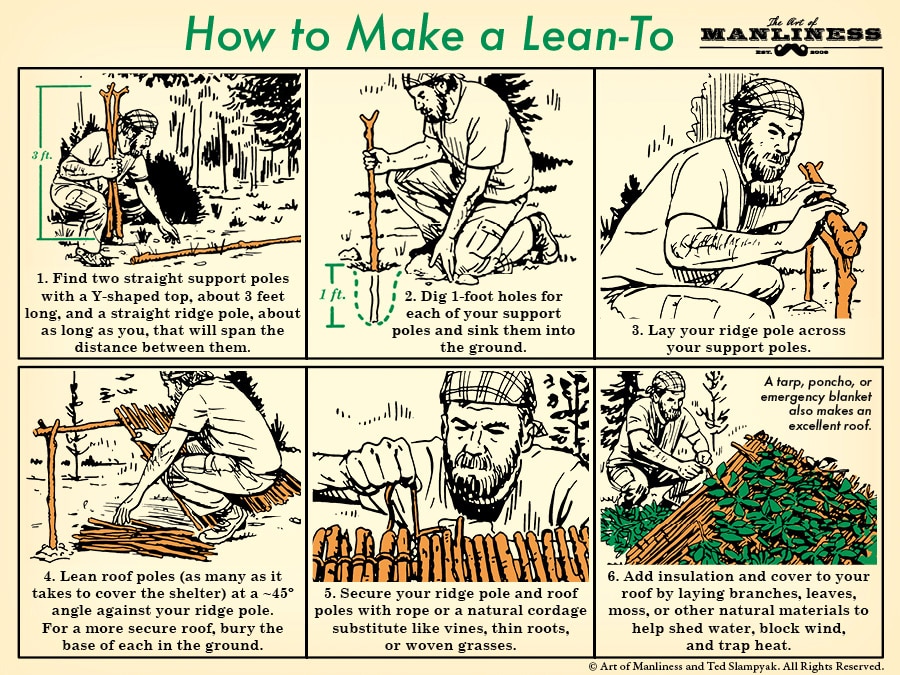 How to Make a Lean-To

The Art of MANLINESS EST. 2008

3 ft.

1. Find two straight support poles with a Y-shaped top, about 3 feet long, and a straight ridge pole, about as long as you, that will span the distance between them.

1 ft.

2. Dig 1-foot holes for each of your support poles and sink them into the ground.

3. Lay your ridge pole across your support poles.

4. Lean roof poles (as many as it takes to cover the shelter) at a ~45° angle against your ridge pole. For a more secure roof, bury the base of each in the ground.

5. Secure your ridge pole and roof poles with rope or a natural cordage substitute like vines, thin roots, or woven grasses.

A tarp, poncho, or emergency blanket also makes an excellent roof.

6. Add insulation and cover to your roof by laying branches, leaves, moss, or other natural materials to help shed water, block wind, and trap heat.

© Art of Manliness and Ted Slampyak. All Rights Reserved.