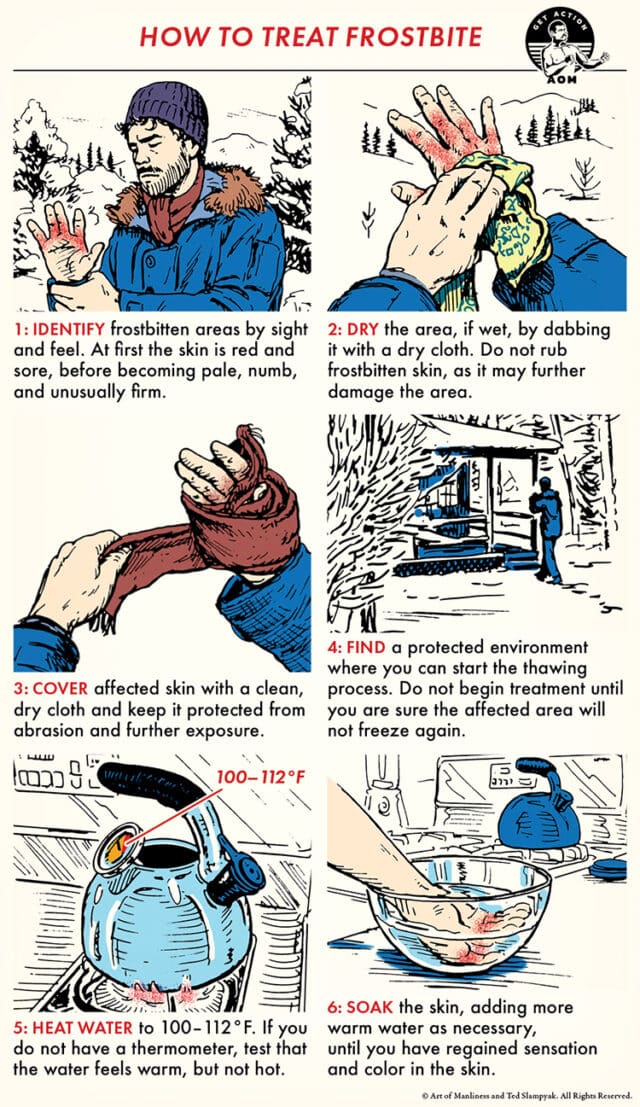 HOW TO TREAT FROSTBITE

GET ACTION
AOM

1: IDENTIFY frostbitten areas by sight and feel. At first the skin is red and sore, before becoming pale, numb, and unusually firm.

2: DRY the area, if wet, by dabbing it with a dry cloth. Do not rub frostbitten skin, as it may further damage the area.

3: COVER affected skin with a clean, dry cloth and keep it protected from abrasion and further exposure.

4: FIND a protected environment where you can start the thawing process. Do not begin treatment until you are sure the affected area will not freeze again.

100–112°F

5: HEAT WATER to 100–112°F. If you do not have a thermometer, test that the water feels warm, but not hot.

6: SOAK the skin, adding more warm water as necessary, until you have regained sensation and color in the skin.

© Art of Manliness and Ted Slampyak. All Rights Reserved.